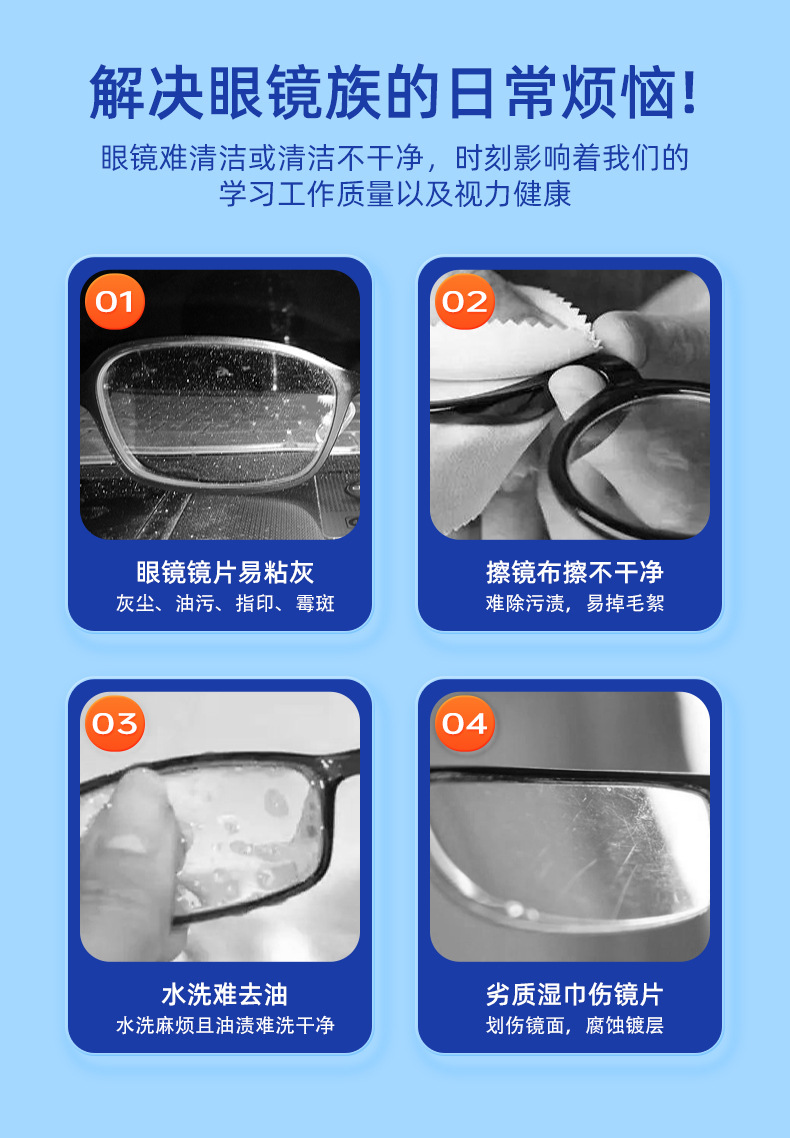 解决眼镜族的日常烦恼!

眼镜难清洁或清洁不干净，时刻影响着我们的学习工作质量以及视力健康

01

眼镜镜片易粘灰
灰尘、油污、指印、霉斑

02

擦镜布擦不干净
难除污渍，易掉毛絮

03

水洗难去油
水洗麻烦且油渍难洗干净

04

劣质湿巾伤镜片
划伤镜面，腐蚀镀层