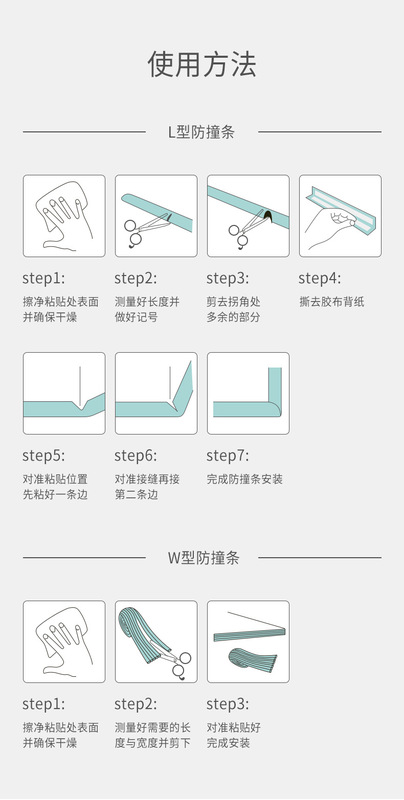 使用方法

L型防撞条

step1:
擦净粘贴处表面并确保干燥

step2:
测量好长度并做好记号

step3:
剪去拐角处多余的部分

step4:
撕去胶布背纸

step5:
对准粘贴位置先粘好一条边

step6:
对准接缝再接第二条边

step7:
完成防撞条安装

W型防撞条

step1:
擦净粘贴处表面并确保干燥

step2:
测量好需要的长度与宽度并剪下

step3:
对准粘贴好完成安装