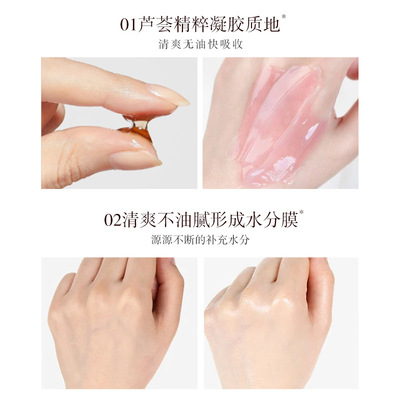 01芦荟精粹凝胶质地*
清爽无油快吸收

02清爽不油腻形成水分膜*
源源不断的补充水分