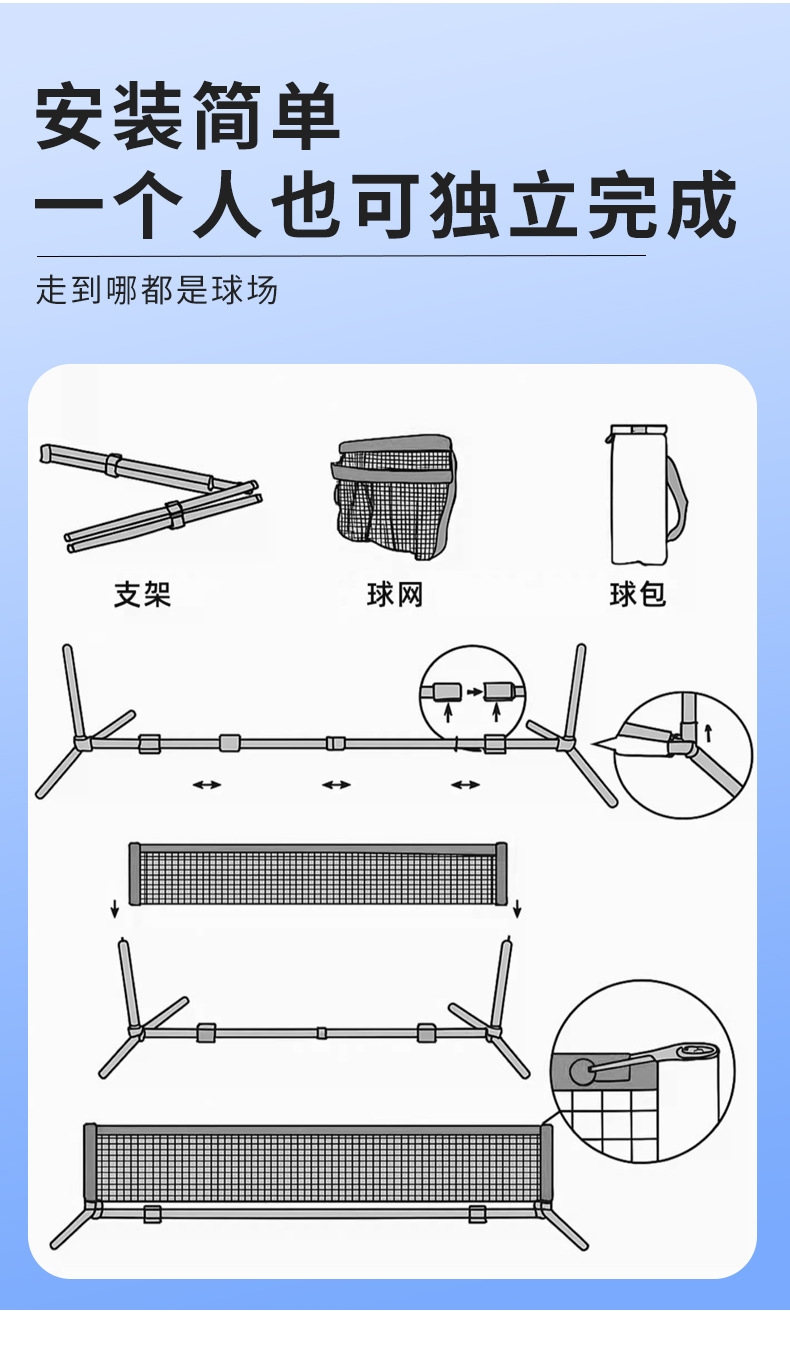 安装简单
一个人也可独立完成

走到哪都是球场

支架

球网

球包