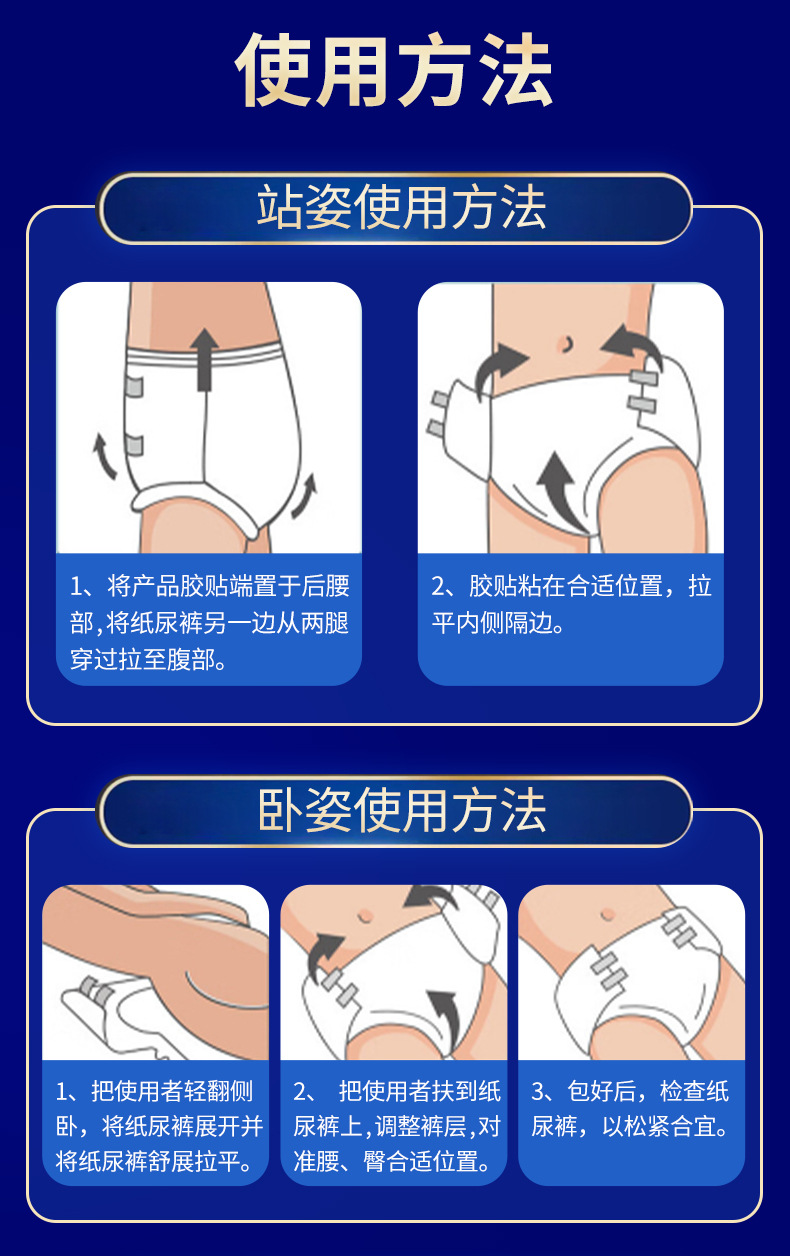 使用方法

站姿使用方法

1、将产品胶贴端置于后腰部,将纸尿裤另一边从两腿穿过拉至腹部。

2、胶贴粘在合适位置，拉平内侧隔边。

卧姿使用方法

1、把使用者轻翻侧卧，将纸尿裤展开并将纸尿裤舒展拉平。

2、 把使用者扶到纸尿裤上,调整裤层,对准腰、臀合适位置。

3、包好后，检查纸尿裤，以松紧合宜。