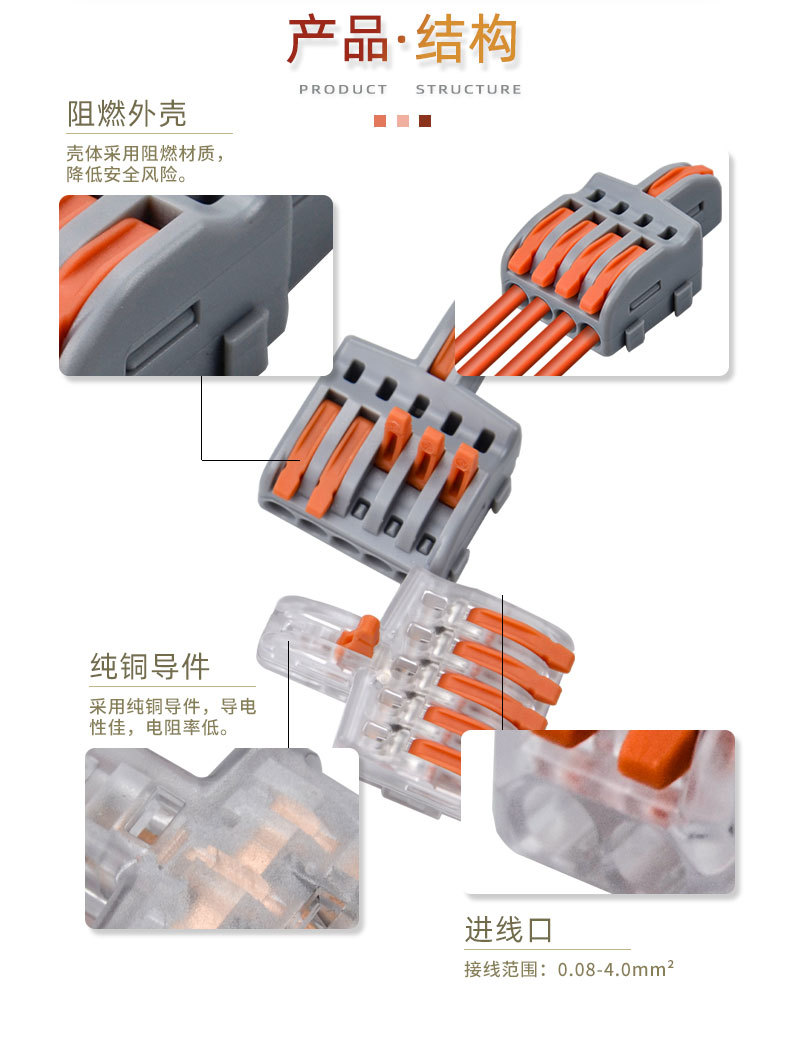 产品·结构
PRODUCT STRUCTURE

阻燃外壳
壳体采用阻燃材质，降低安全风险。

纯铜导件
采用纯铜导件，导电性佳，电阻率低。

进线口
接线范围：0.08-4.0mm²