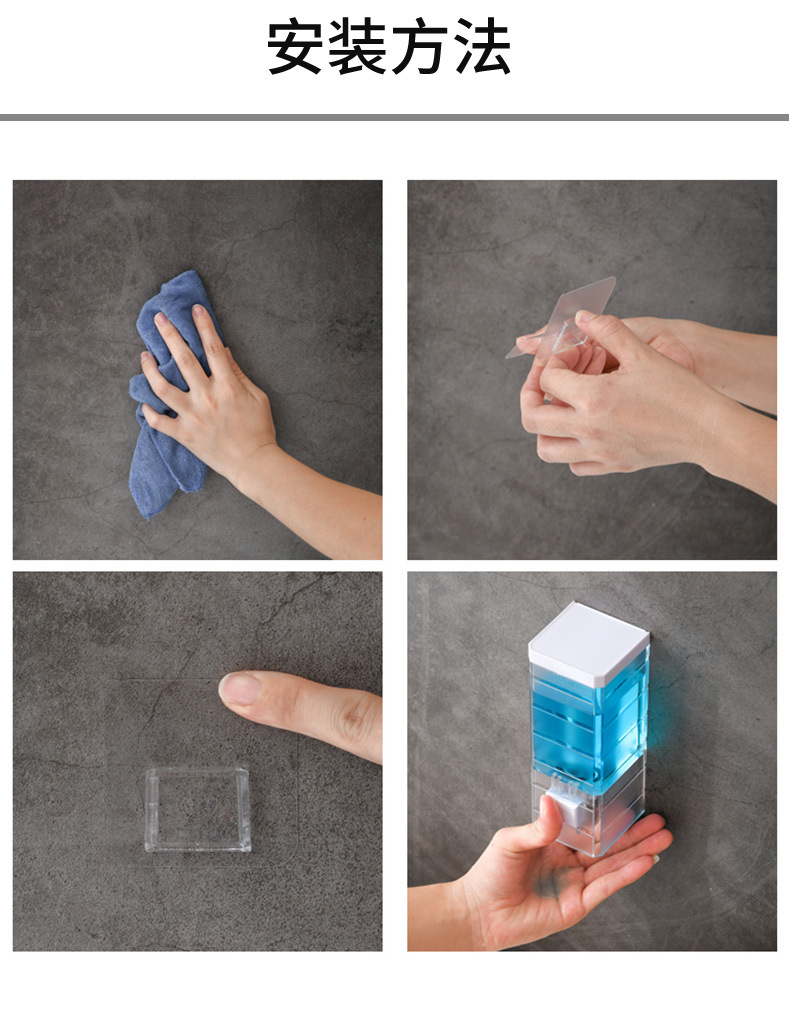 安装方法