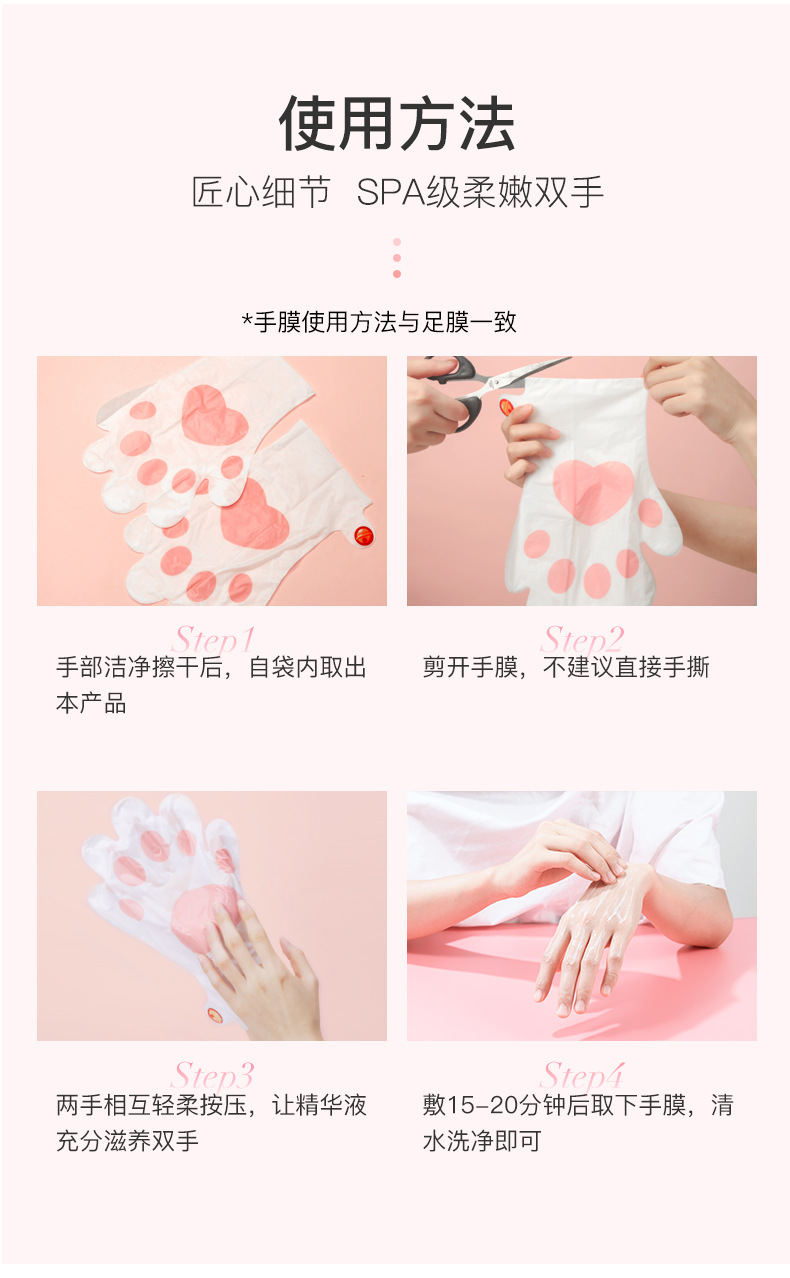 使用方法

匠心细节 SPA级柔嫩双手

*手膜使用方法与足膜一致

Step1
手部洁净擦干后，自袋内取出本产品

Step2
剪开手膜，不建议直接手撕

Step3
两手相互轻柔按压，让精华液充分滋养双手

Step4
敷15-20分钟后取下手膜，清水洗净即可