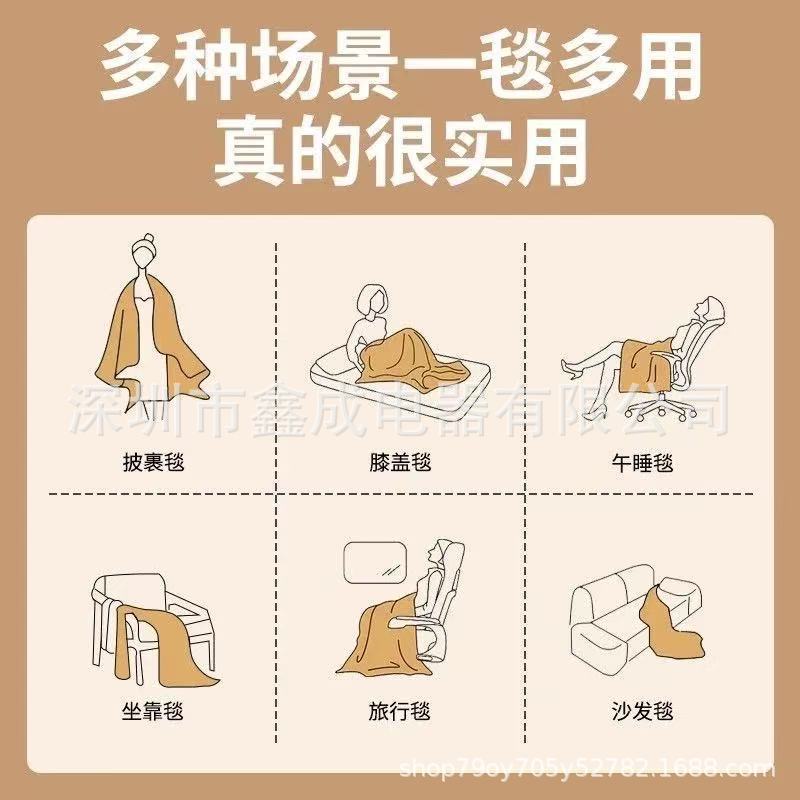 多种场景一毯多用
真的很实用

深圳市鑫成电器有限公司

披裹毯

膝盖毯

午睡毯

坐靠毯

旅行毯

沙发毯

shop79oy705y52782.1688.com