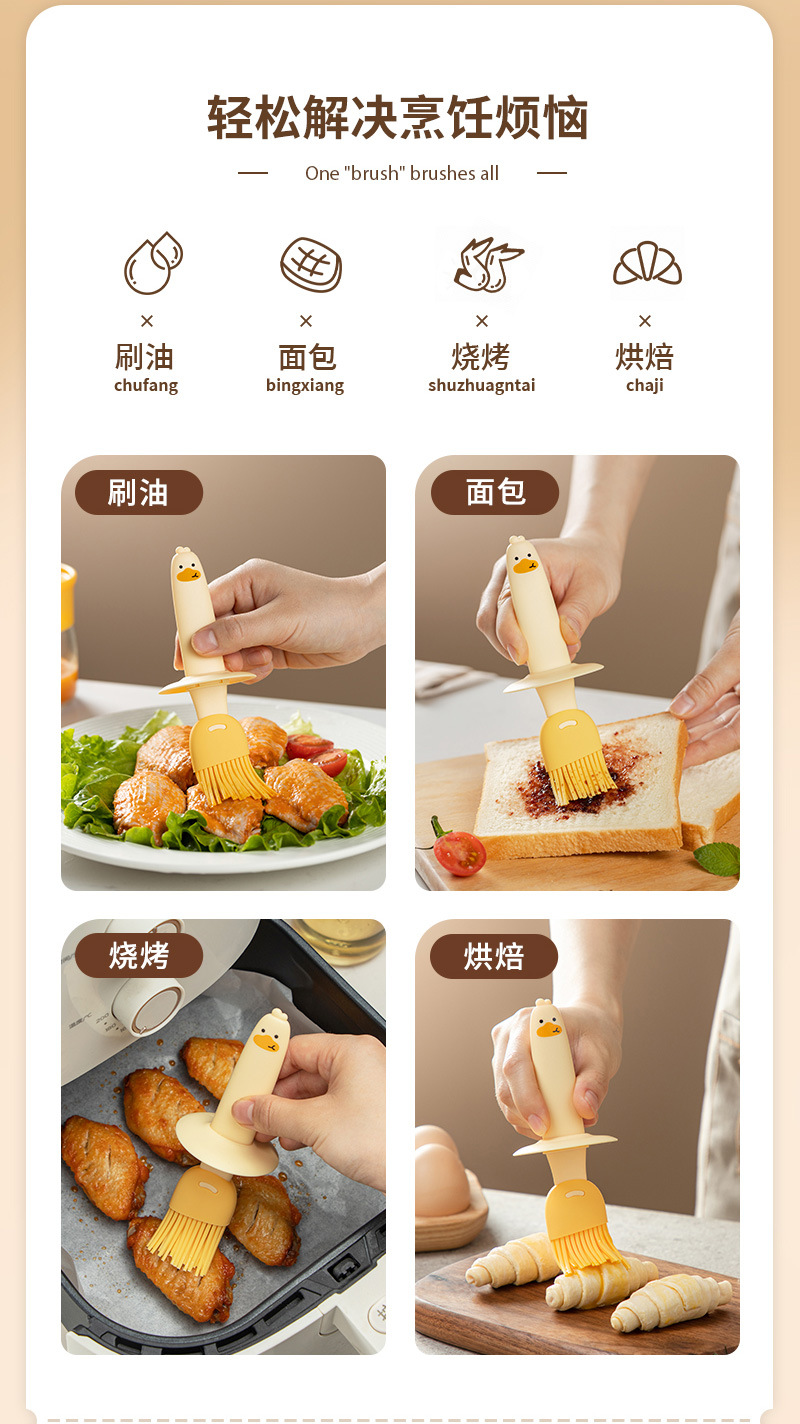 轻松解决烹饪烦恼

One "brush" brushes all

×
刷油
chufang

×
面包
bingxiang

×
烧烤
shuzhuagntai

×
烘焙
chaji

刷油

面包

烧烤

烘焙