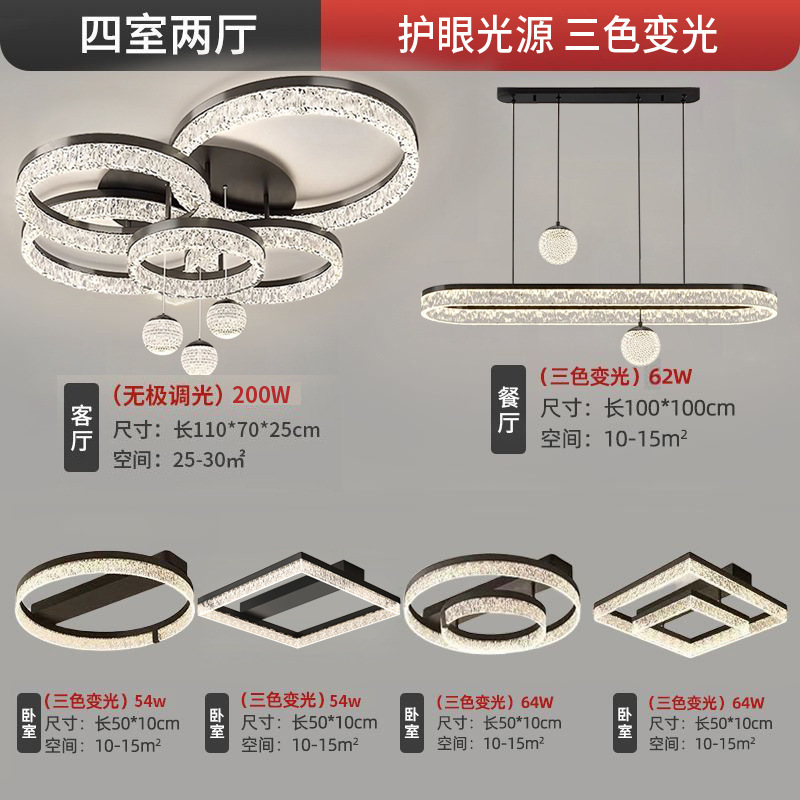 四室两厅

护眼光源 三色变光

客厅

（无极调光）200W
尺寸：长110*70*25cm
空间：25-30㎡

餐厅

（三色变光）62W
尺寸：长100*100cm
空间：10-15m²

卧室

（三色变光）54w
尺寸：长50*10cm
空间：10-15m²

卧室

（三色变光）54w
尺寸：长50*10cm
空间：10-15m²

卧室

（三色变光）64W
尺寸：长50*10cm
空间：10-15m²

卧室

（三色变光）64W
尺寸：长50*10cm
空间：10-15m²