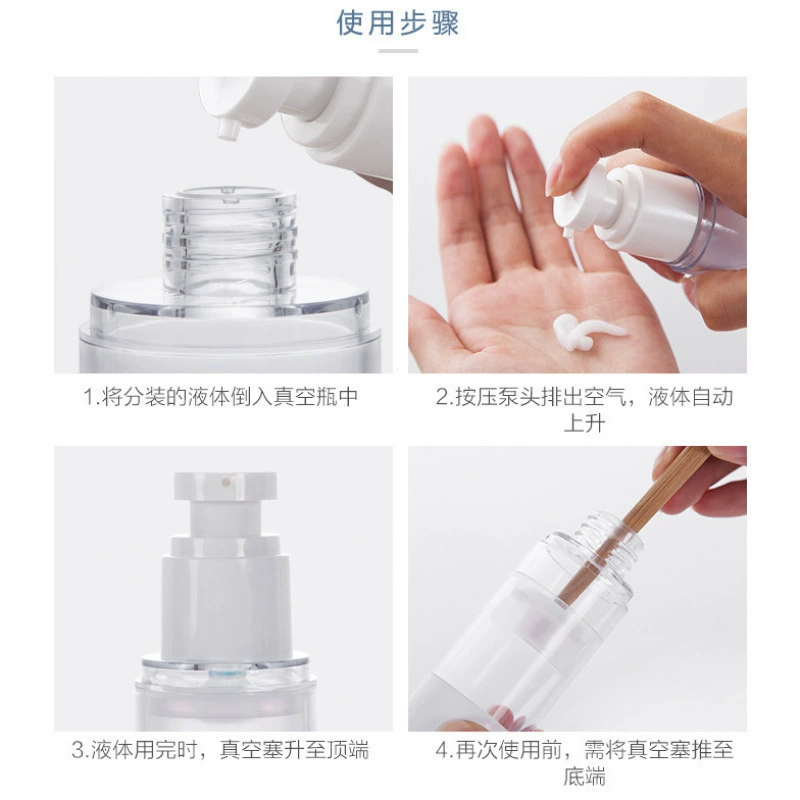 使用步骤

1.将分装的液体倒入真空瓶中

2.按压泵头排出空气，液体自动上升

3.液体用完时，真空塞升至顶端

4.再次使用前，需将真空塞推至底端