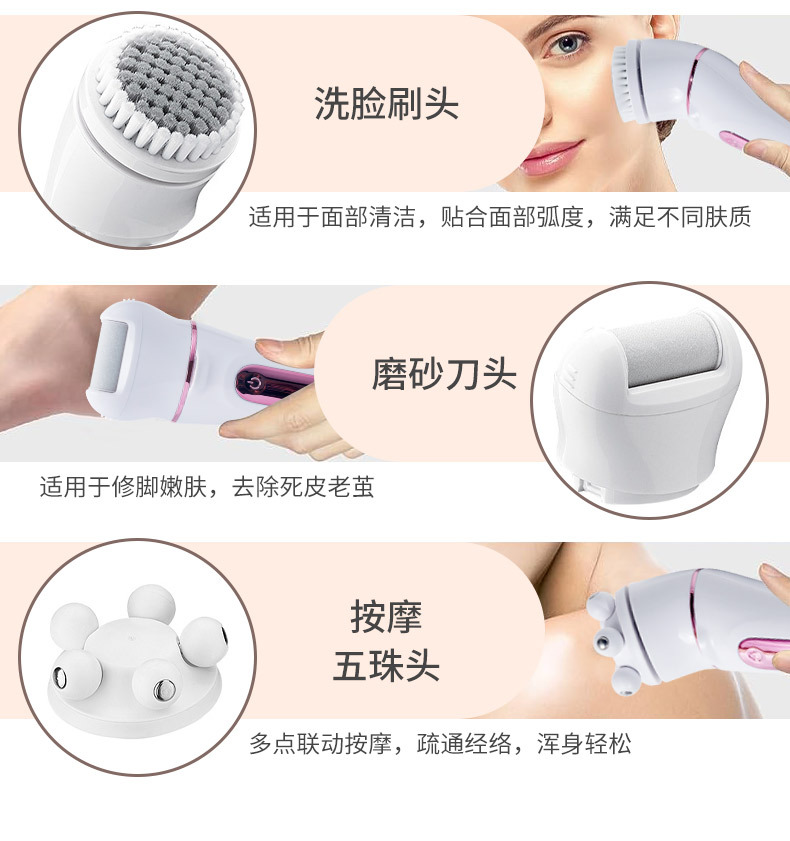 洗脸刷头

适用于面部清洁，贴合面部弧度，满足不同肤质

磨砂刀头

适用于修脚嫩肤，去除死皮老茧

按摩
五珠头

多点联动按摩，疏通经络，浑身轻松