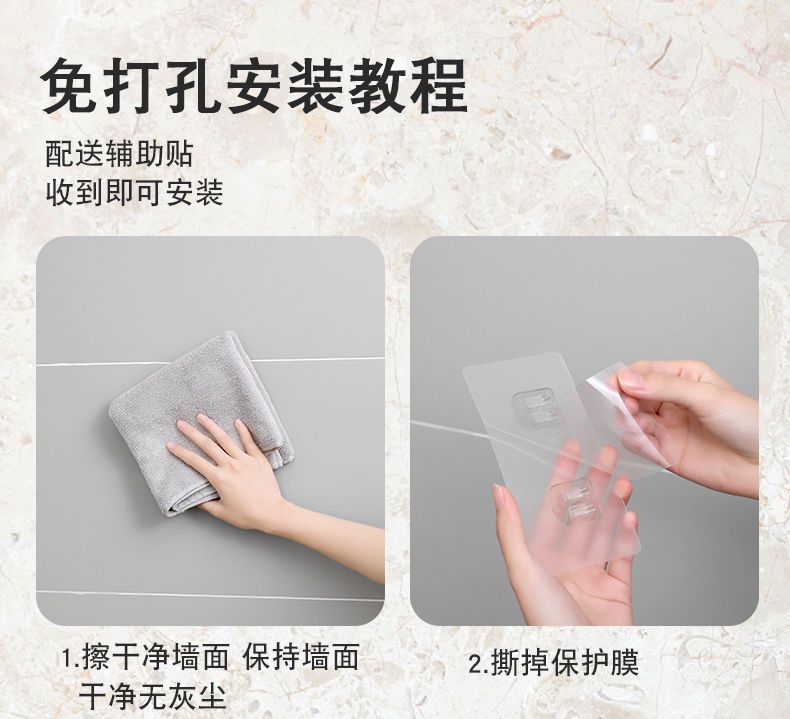 免打孔安装教程

配送辅助贴
收到即可安装

1.擦干净墙面 保持墙面干净无灰尘

2.撕掉保护膜