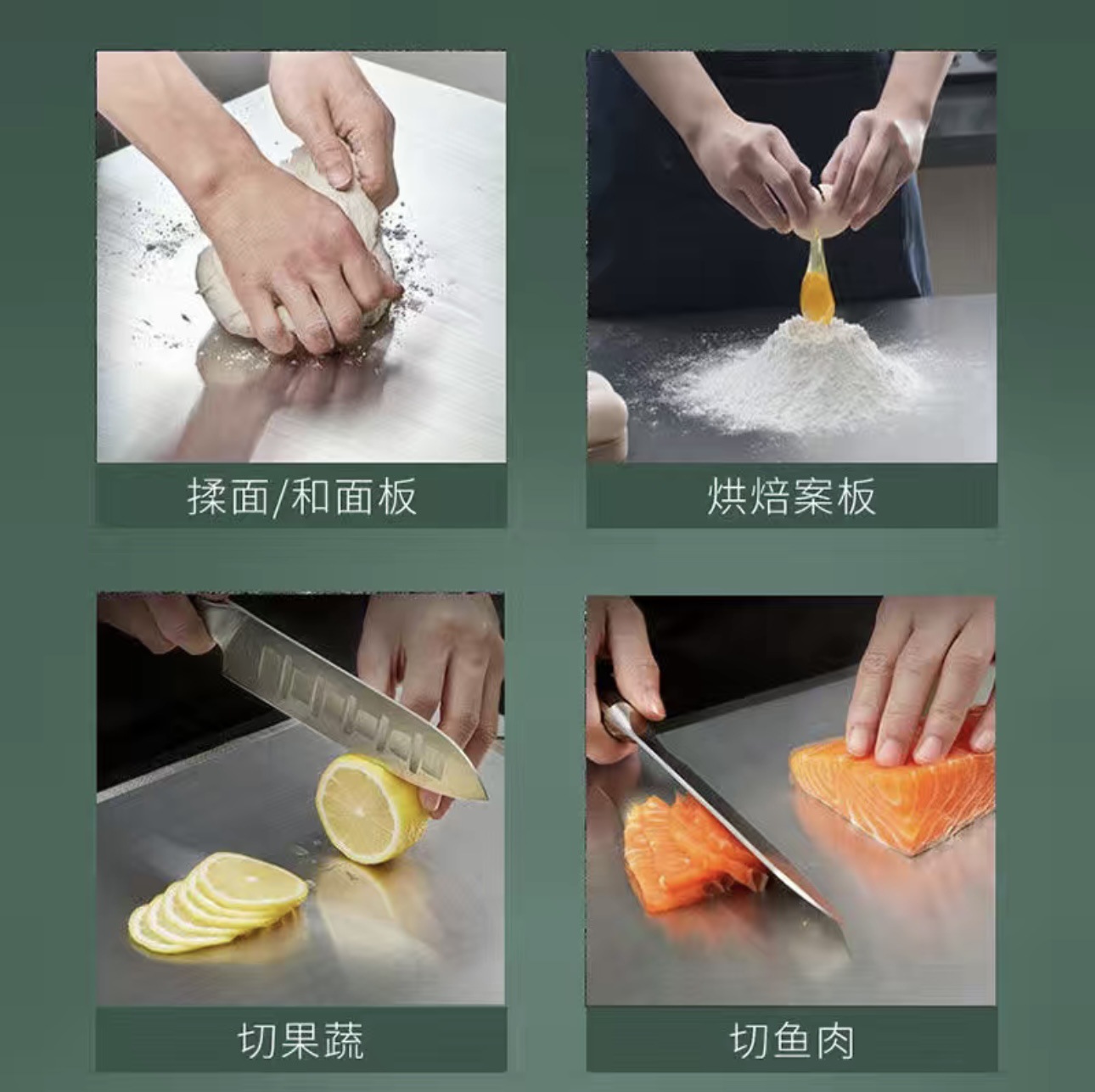 揉面/和面板

烘焙案板

切果蔬

切鱼肉