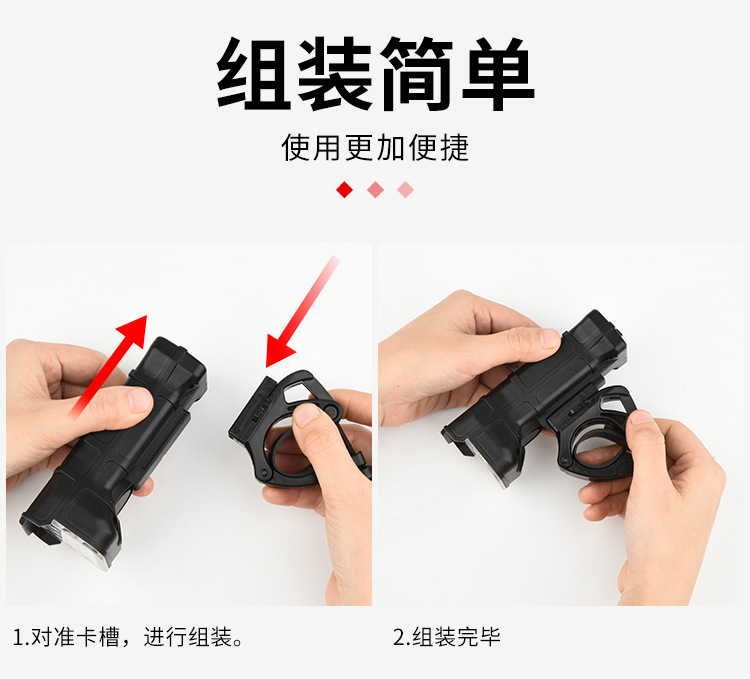 组装简单

使用更加便捷

1.对准卡槽，进行组装。

2.组装完毕