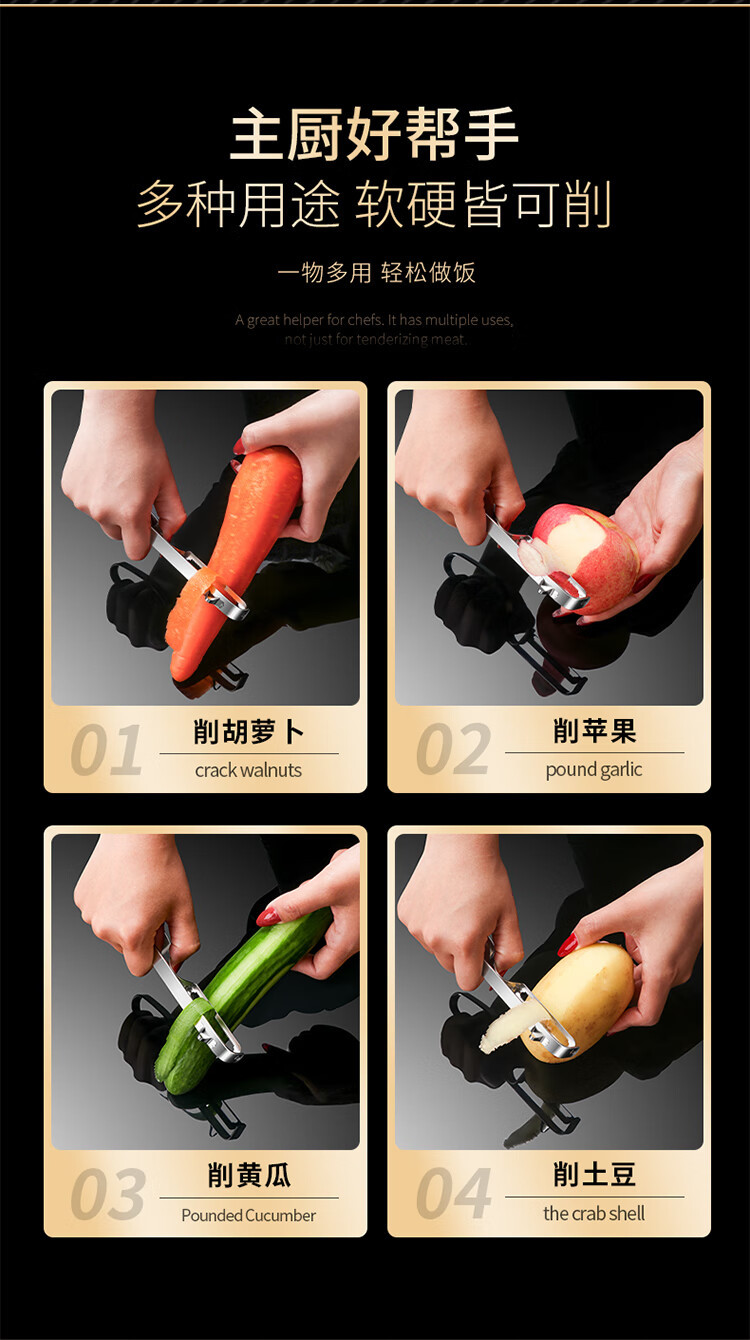 主厨好帮手
多种用途 软硬皆可削

一物多用 轻松做饭

A great helper for chefs. It has multiple uses, not just for tenderizing meat.

01 削胡萝卜
crack walnuts

02 削苹果
pound garlic

03 削黄瓜
Pounded Cucumber

04 削土豆
the crab shell