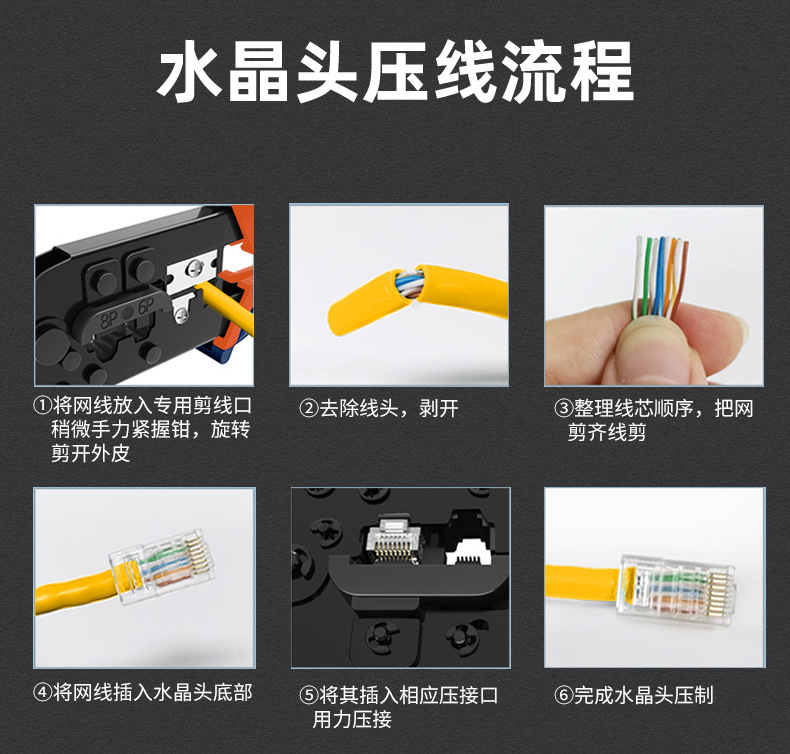 水晶头压线流程

8P 6P

①将网线放入专用剪线口稍微手力紧握钳，旋转剪开外皮

②去除线头，剥开

③整理线芯顺序，把网剪齐线剪

④将网线插入水晶头底部

⑤将其插入相应压接口用力压接

⑥完成水晶头压制