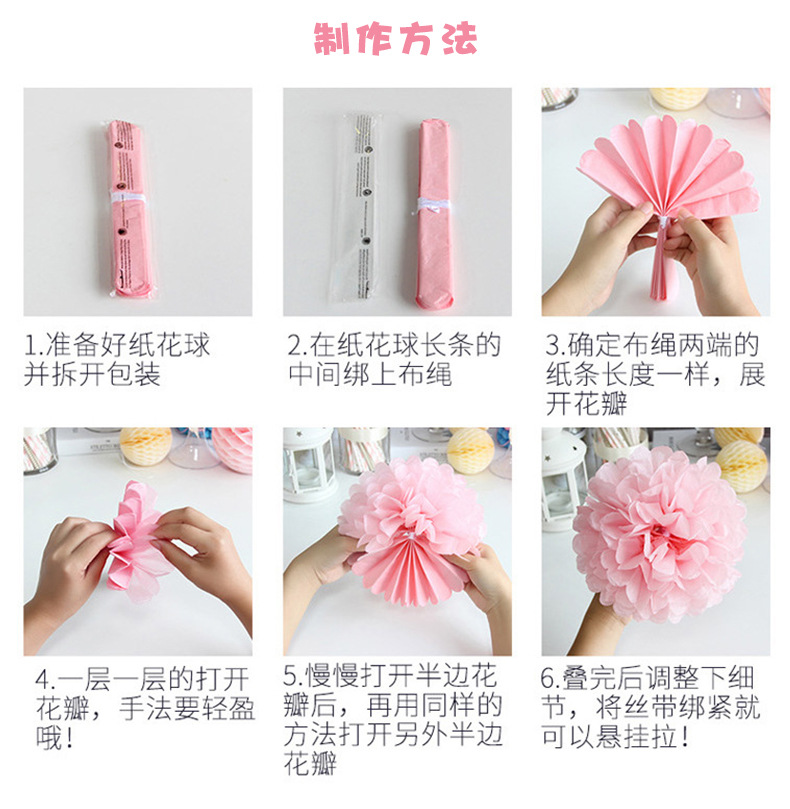 制作方法

1.准备好纸花球并拆开包装

2.在纸花球长条的中间绑上布绳

3.确定布绳两端的纸条长度一样，展开花瓣

4.一层一层的打开花瓣，手法要轻盈哦！

5.慢慢打开半边花瓣后，再用同样的方法打开另外半边花瓣

6.叠完后调整下细节，将丝带绑紧就可以悬挂拉！