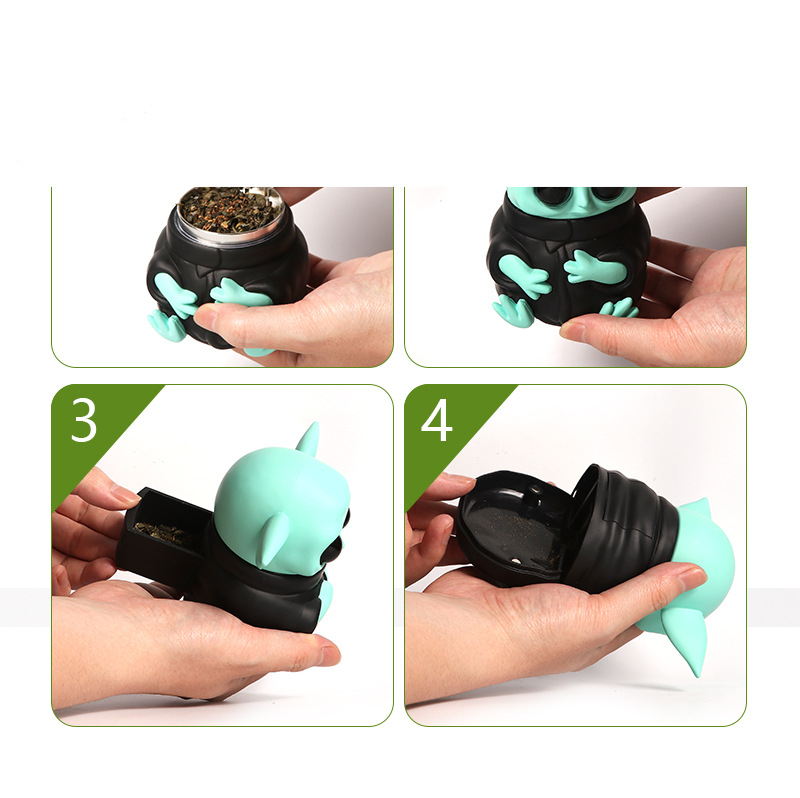 3

4