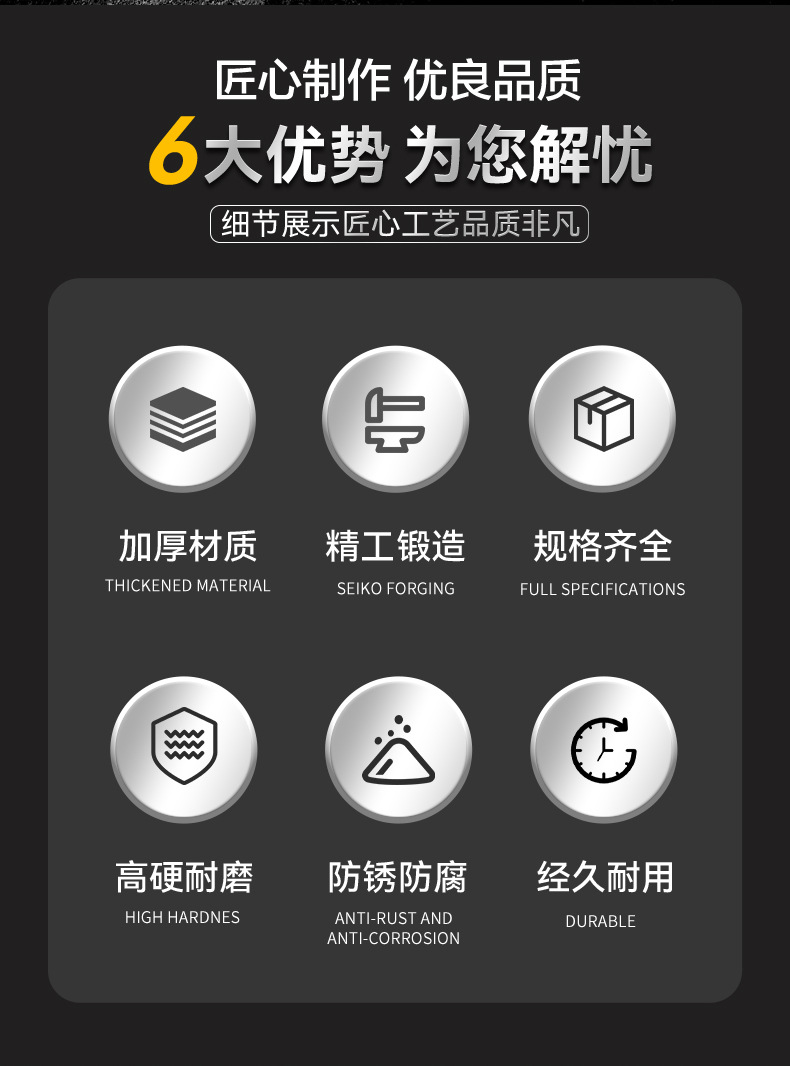 匠心制作 优良品质

6大优势 为您解忧

细节展示匠心工艺品质非凡

加厚材质
THICKENED MATERIAL

精工锻造
SEIKO FORGING

规格齐全
FULL SPECIFICATIONS

高硬耐磨
HIGH HARDNES

防锈防腐
ANTI-RUST AND ANTI-CORROSION

经久耐用
DURABLE