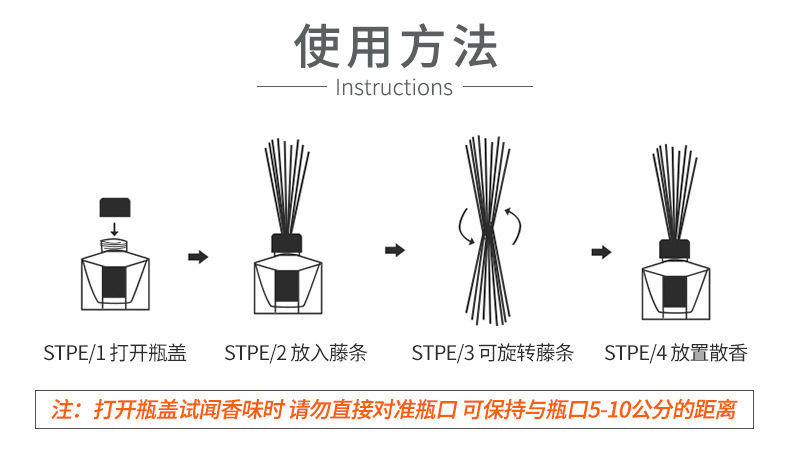 使用方法

Instructions

STPE/1 打开瓶盖

STPE/2 放入藤条

STPE/3 可旋转藤条

STPE/4 放置散香

注：打开瓶盖试闻香味时 请勿直接对准瓶口 可保持与瓶口5-10公分的距离