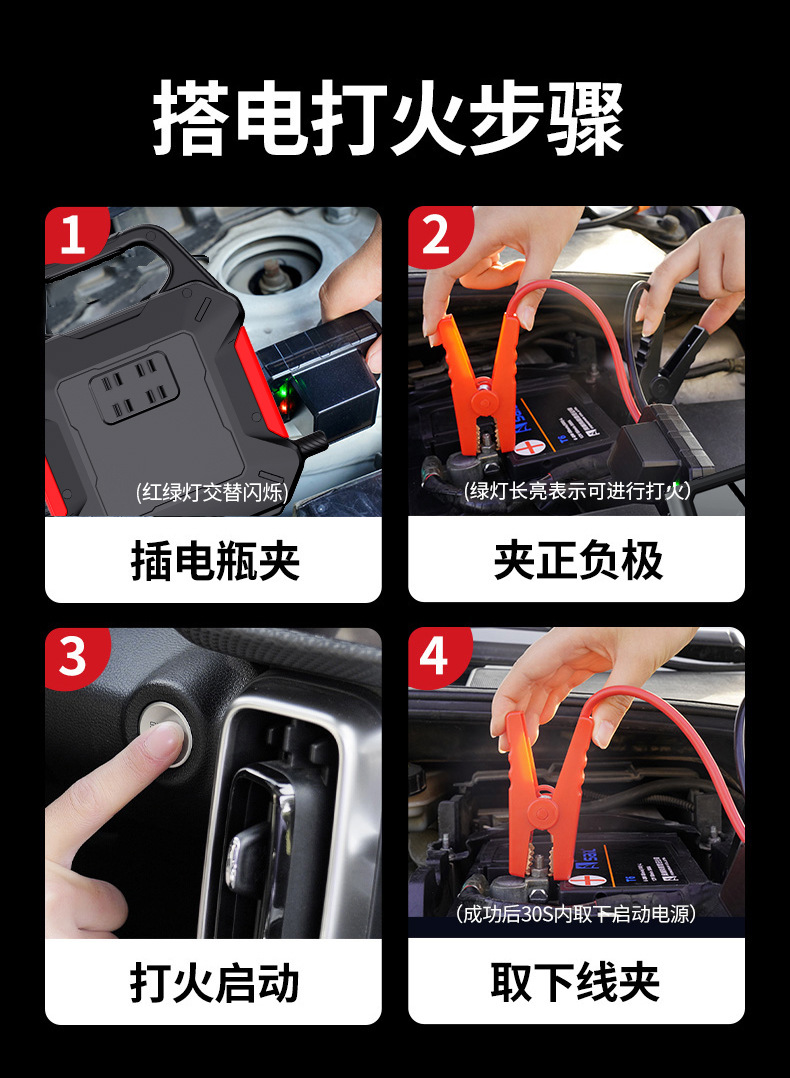 搭电打火步骤

1
(红绿灯交替闪烁)
插电瓶夹

2
(绿灯长亮表示可进行打火)
夹正负极

3
打火启动

4
(成功后30S内取下启动电源)
取下线夹