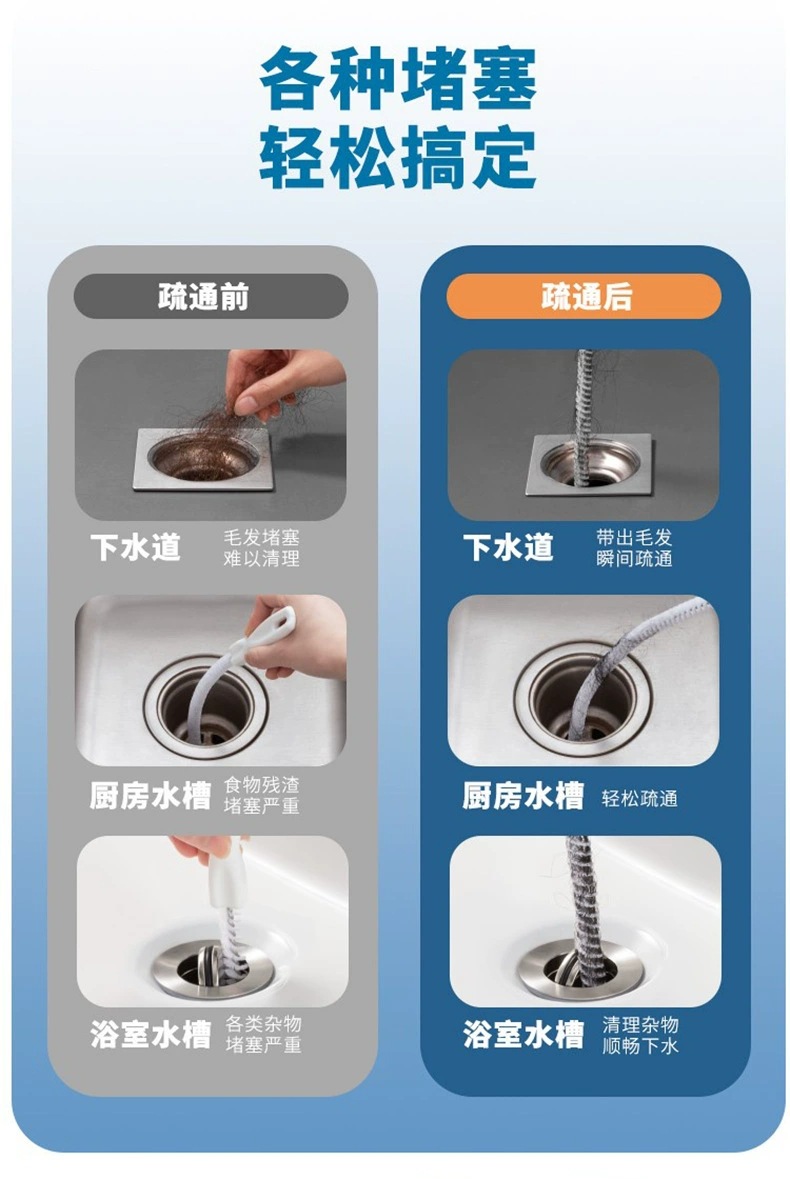 各种堵塞
轻松搞定

疏通前

下水道 毛发堵塞 难以清理

厨房水槽 食物残渣 堵塞严重

浴室水槽 各类杂物 堵塞严重

疏通后

下水道 带出毛发 瞬间疏通

厨房水槽 轻松疏通

浴室水槽 清理杂物 顺畅下水