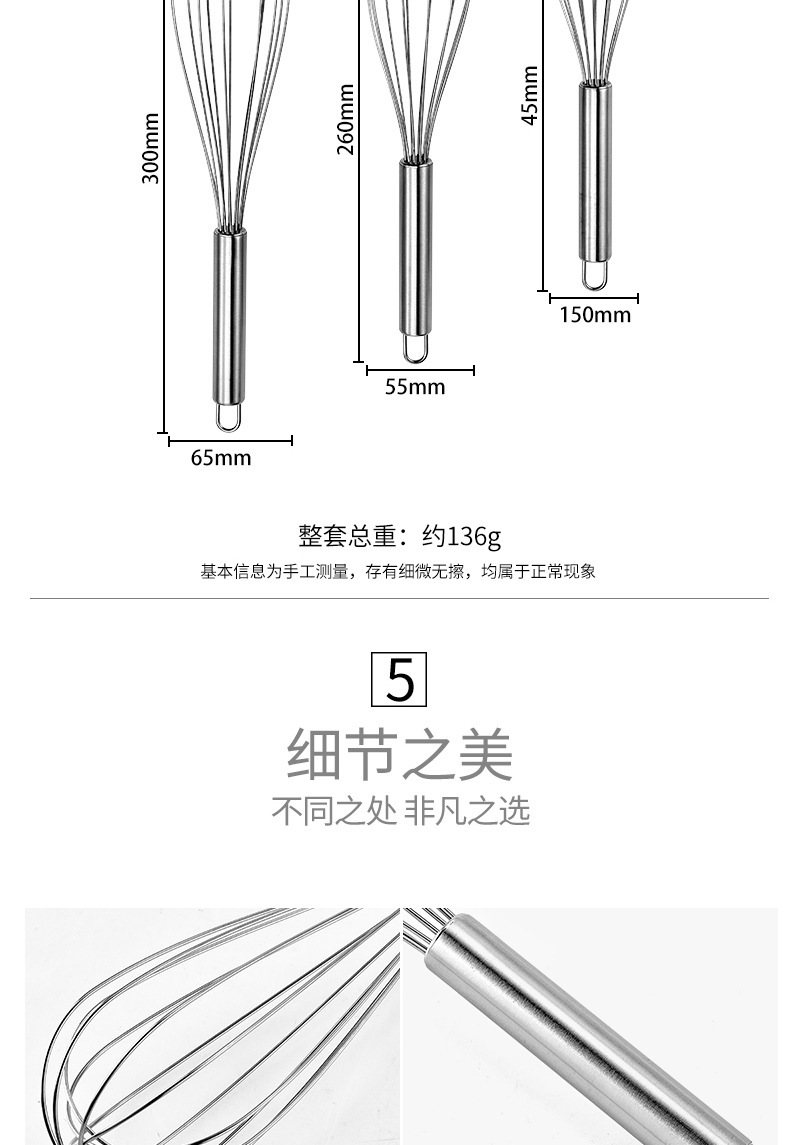 300mm

65mm

260mm

55mm

45mm

150mm

整套总重：约136g

基本信息为手工测量，存有细微无擦，均属于正常现象

5

细节之美

不同之处 非凡之选