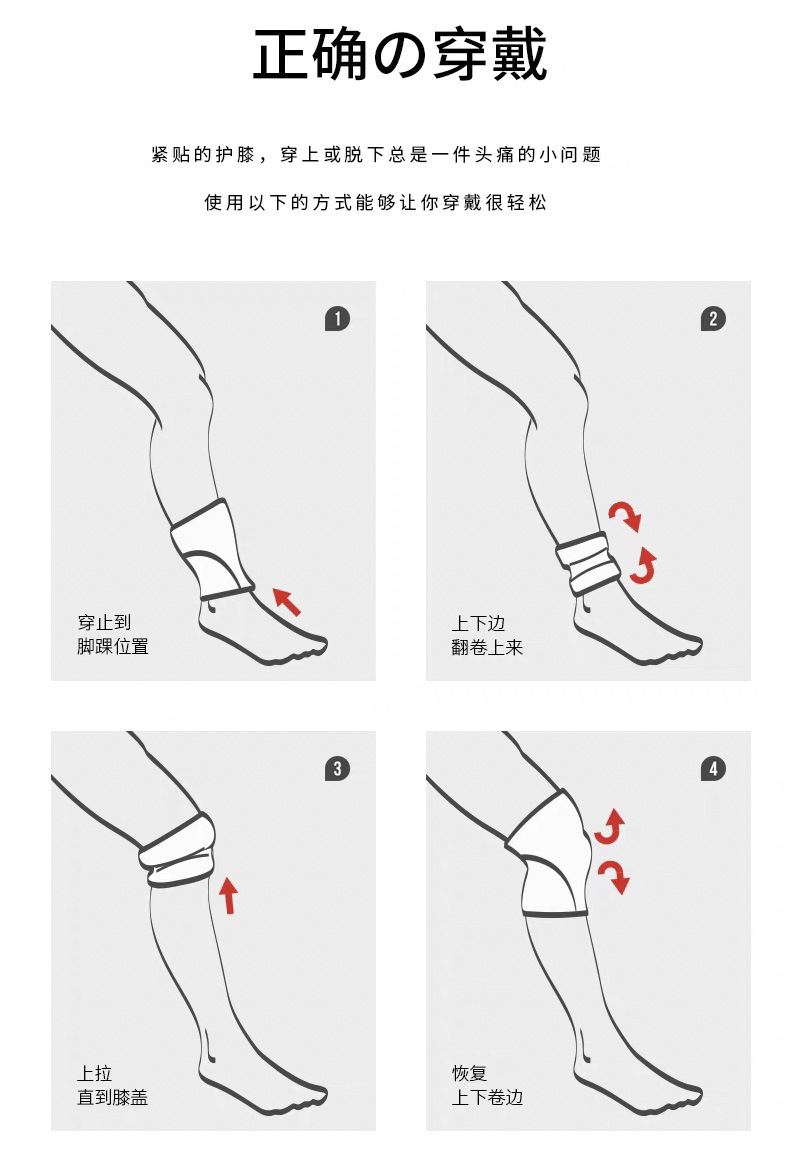 正确の穿戴

紧贴的护膝，穿上或脱下总是一件头痛的小问题

使用以下的方式能够让你穿戴很轻松

1

穿止到
脚踝位置

2

上下边
翻卷上来

3

上拉
直到膝盖

4

恢复
上下卷边