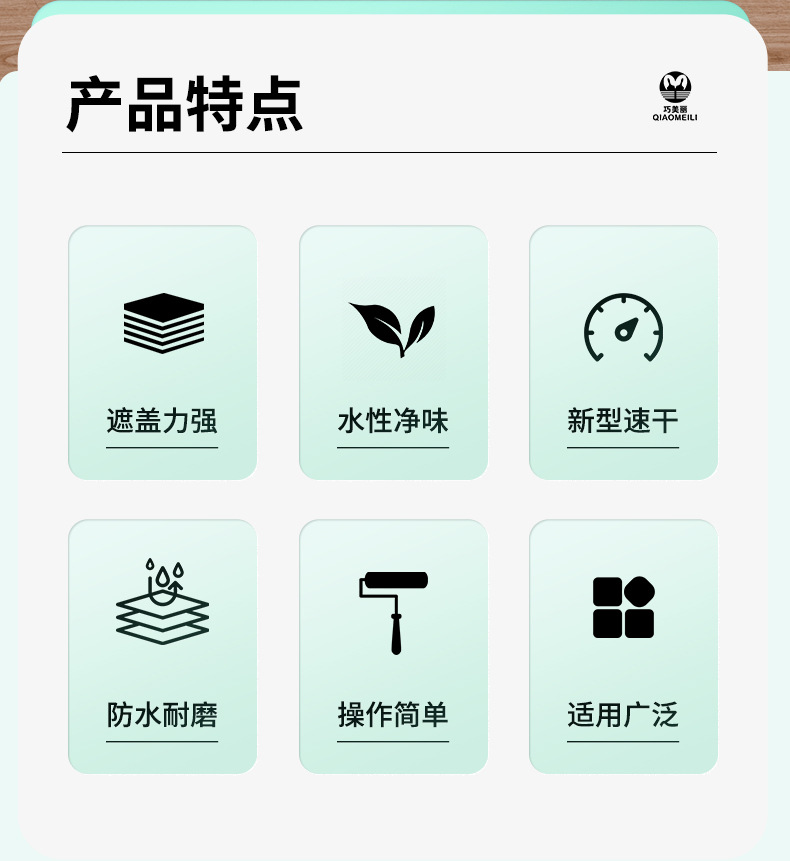 产品特点

巧美丽
QIAOMEILI

遮盖力强

水性净味

新型速干

防水耐磨

操作简单

适用广泛