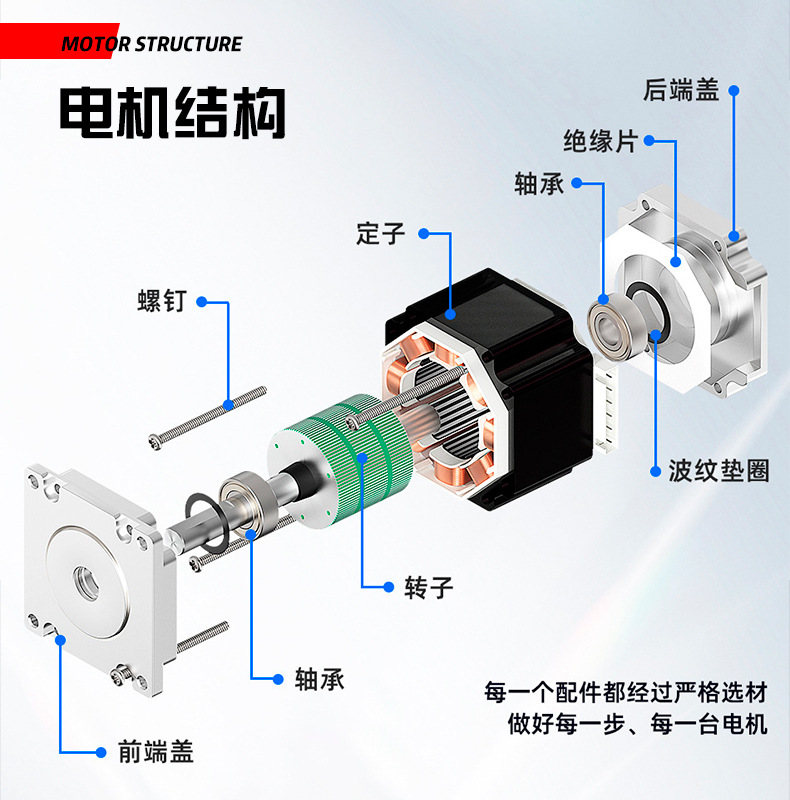 MOTOR STRUCTURE

电机结构

后端盖

绝缘片

轴承

定子

螺钉

波纹垫圈

转子

轴承

前端盖

每一个配件都经过严格选材
做好每一步、每一台电机