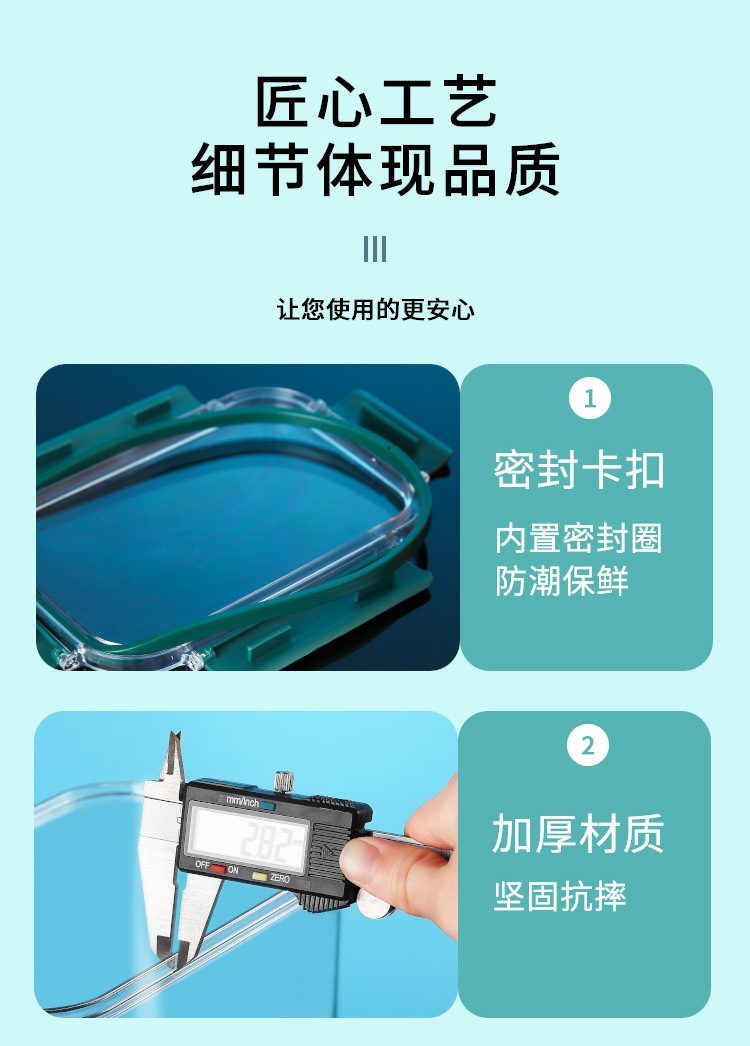 匠心工艺
细节体现品质

让您使用的更安心

1
密封卡扣
内置密封圈
防潮保鲜

mm/inch
2.82
OFF ON ZERO

2
加厚材质
坚固抗摔