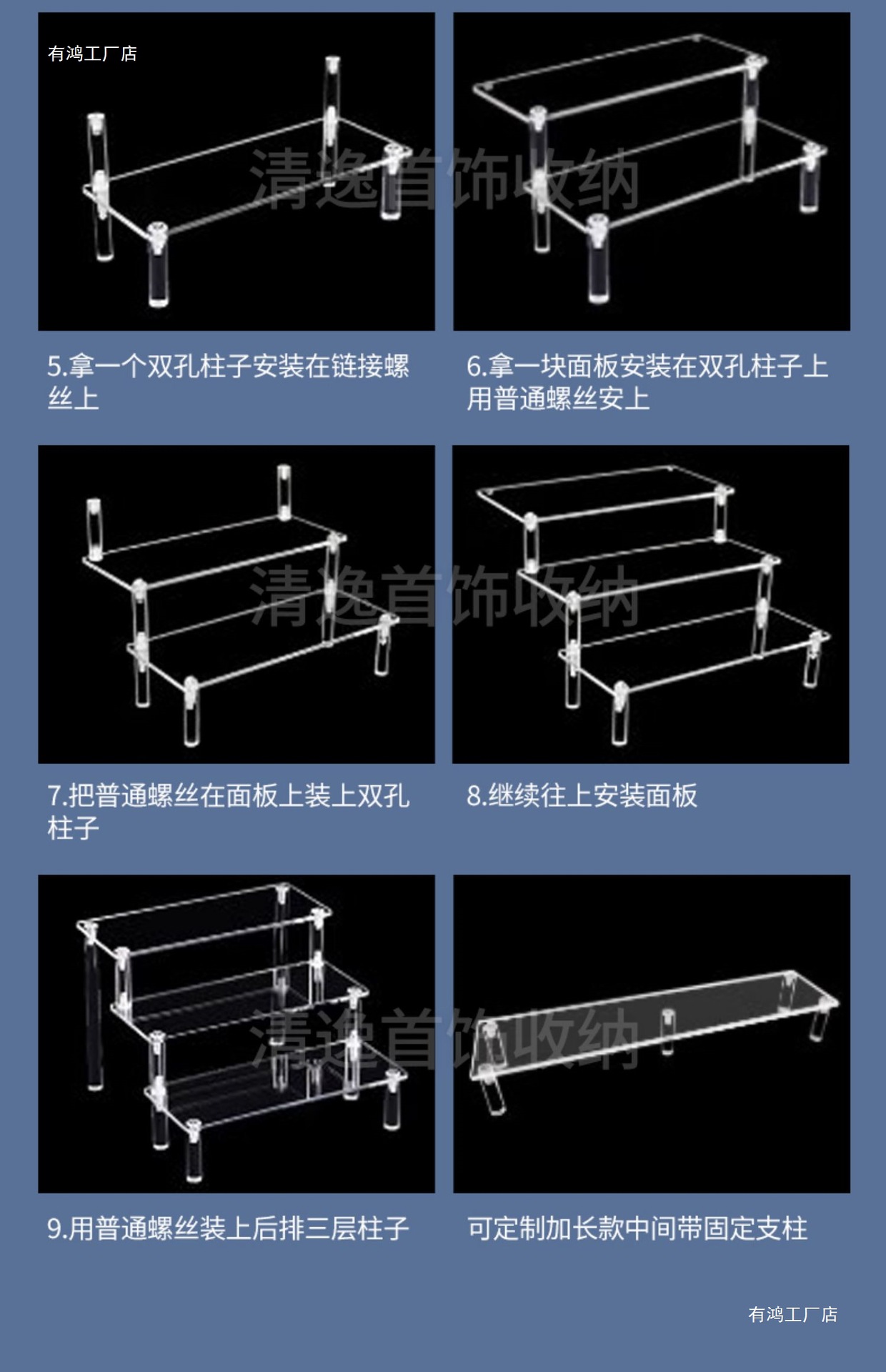 有鸿工厂店

清逸首饰收纳

5.拿一个双孔柱子安装在链接螺丝上

6.拿一块面板安装在双孔柱子上用普通螺丝安上

清逸首饰收纳

7.把普通螺丝在面板上装上双孔柱子

8.继续往上安装面板

清逸首饰收纳

9.用普通螺丝装上后排三层柱子

可定制加长款中间带固定支柱

有鸿工厂店