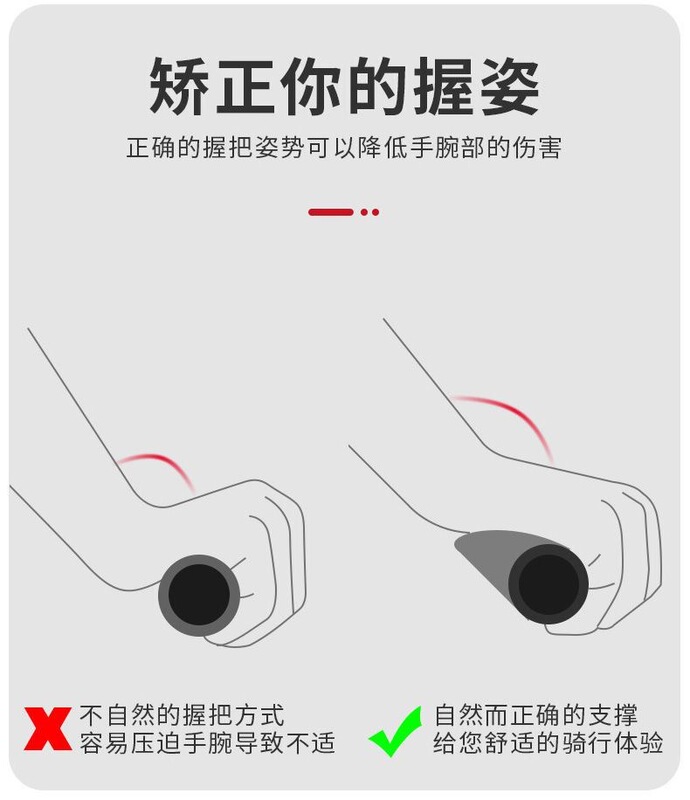 矫正你的握姿

正确的握把姿势可以降低手腕部的伤害

不自然的握把方式
容易压迫手腕导致不适

自然而正确的支撑
给您舒适的骑行体验