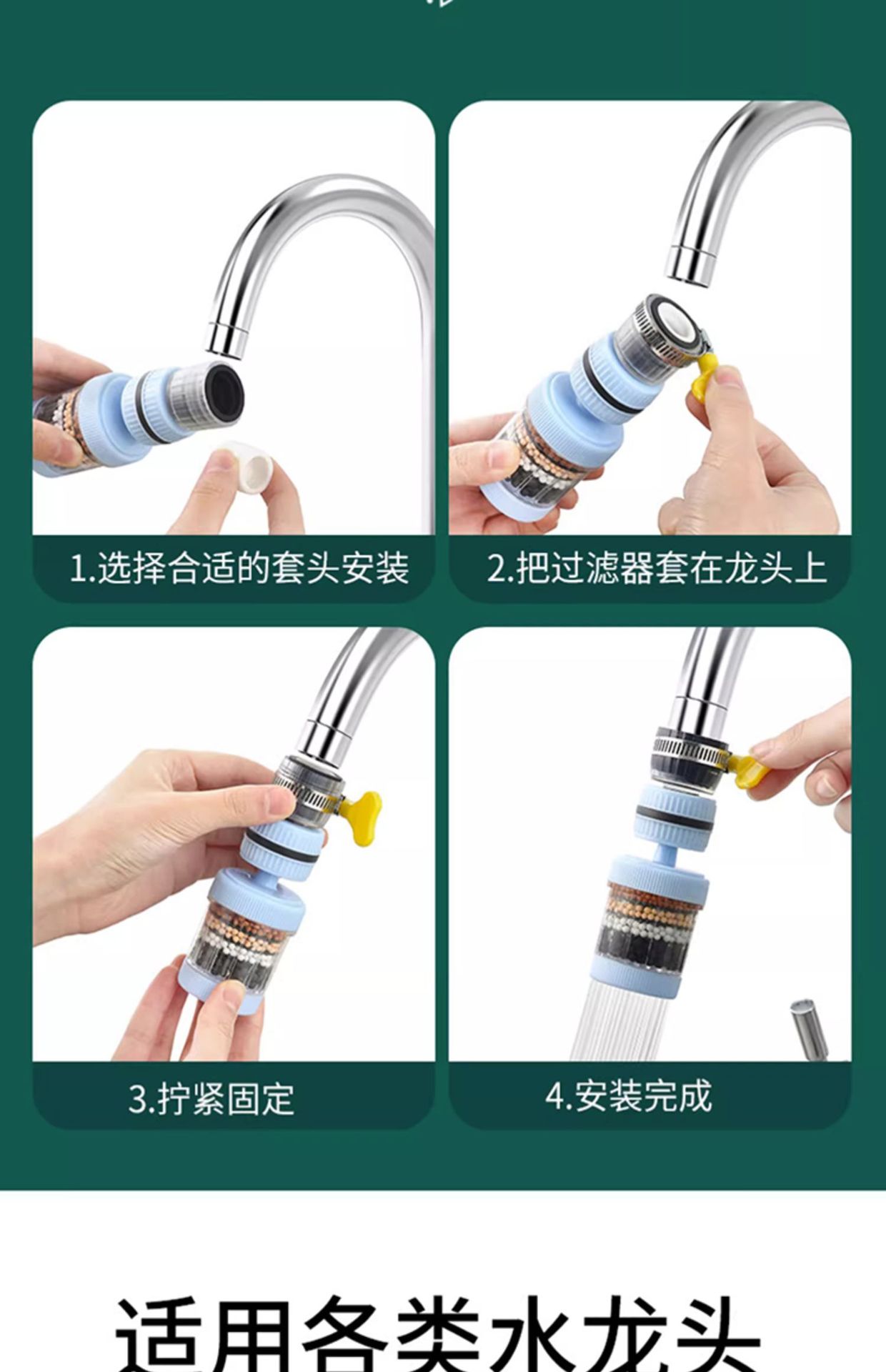 1.选择合适的套头安装

2.把过滤器套在龙头上

3.拧紧固定

4.安装完成

适用各类水龙头