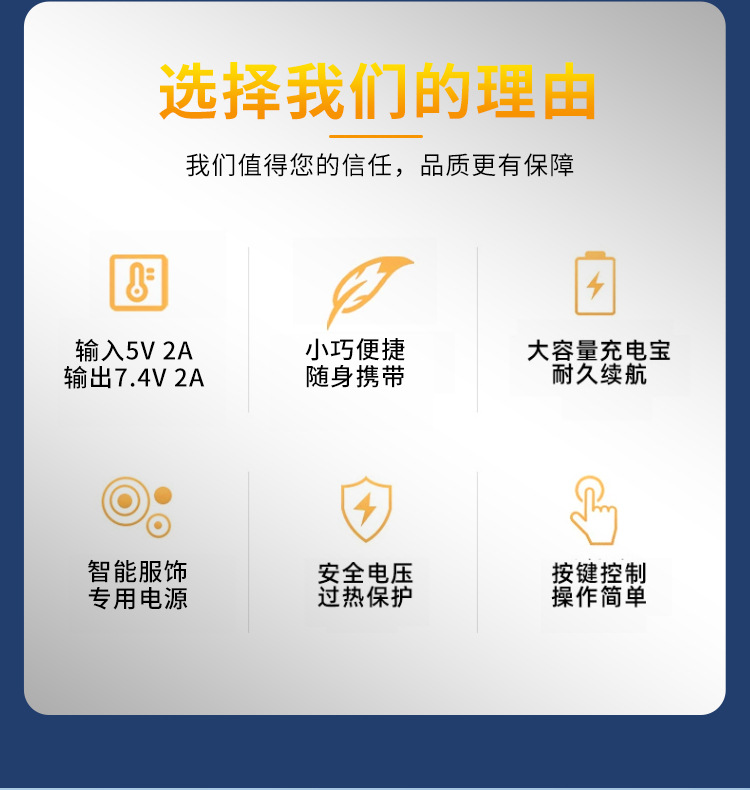 选择我们的理由

我们值得您的信任，品质更有保障

输入5V 2A
输出7.4V 2A

小巧便捷
随身携带

大容量充电宝
耐久续航

智能服饰
专用电源

安全电压
过热保护

按键控制
操作简单