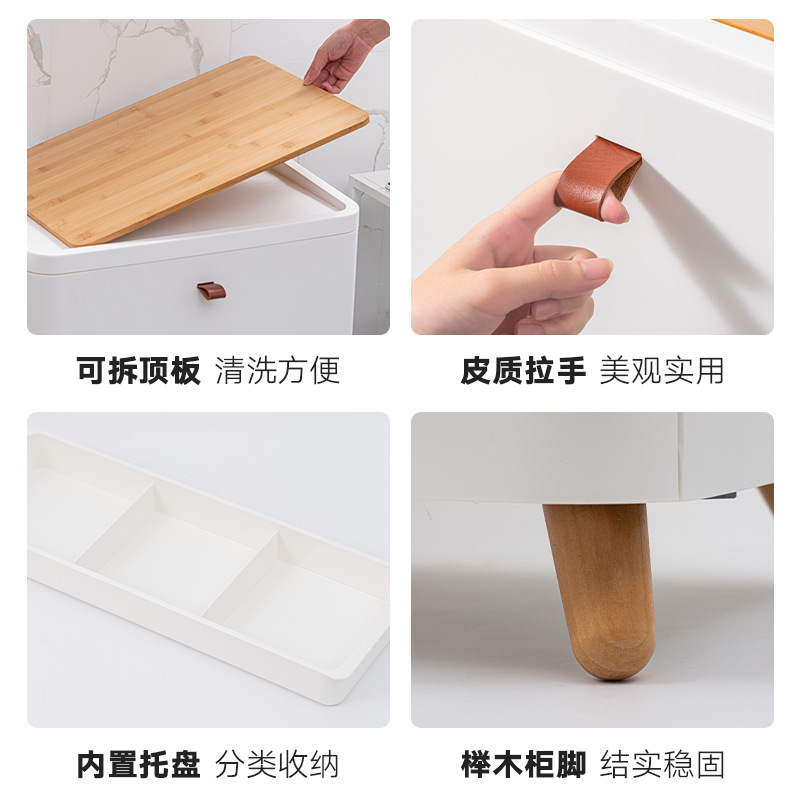 可拆顶板 清洗方便

皮质拉手 美观实用

内置托盘 分类收纳

榉木柜脚 结实稳固