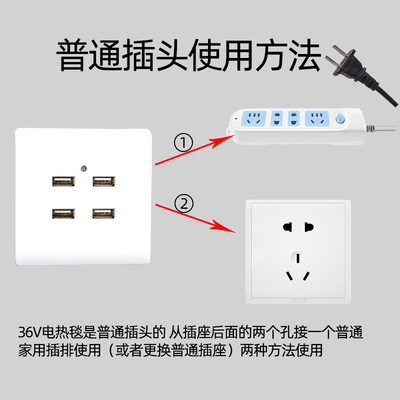 普通插头使用方法

①

②

36V电热毯是普通插头的 从插座后面的两个孔接一个普通家用插排使用（或者更换普通插座）两种方法使用