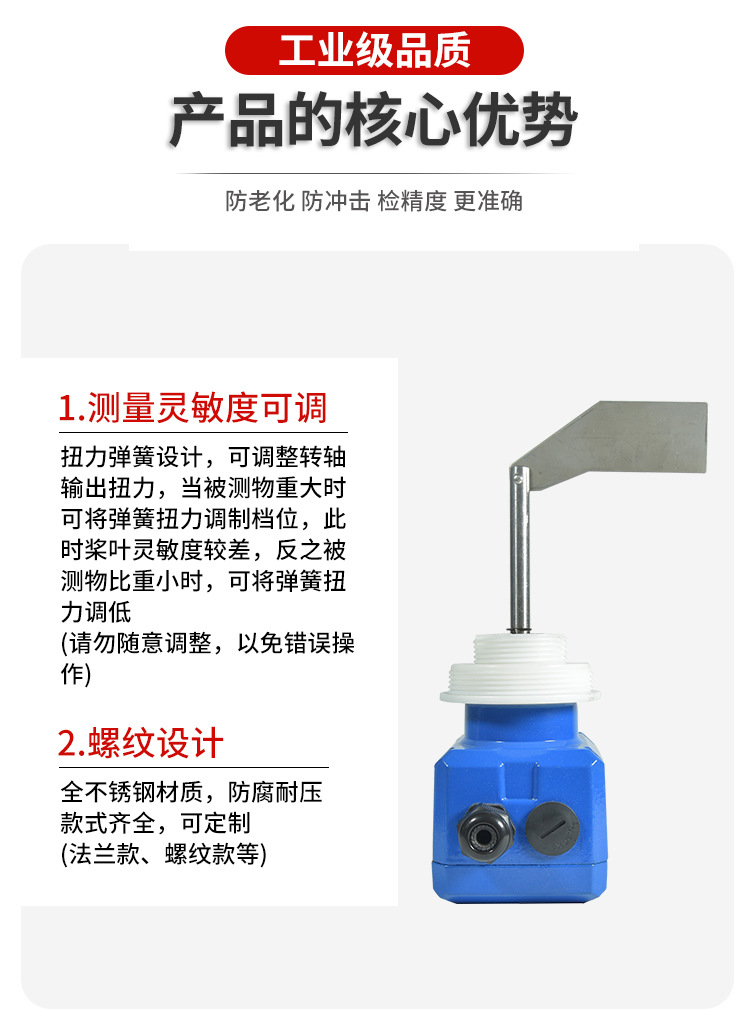 工业级品质

产品的核心优势

防老化 防冲击 检精度 更准确

1.测量灵敏度可调

扭力弹簧设计，可调整转轴输出扭力，当被测物重大时可将弹簧扭力调制档位，此时桨叶灵敏度较差，反之被测物比重小时，可将弹簧扭力调低
(请勿随意调整，以免错误操作)

2.螺纹设计

全不锈钢材质，防腐耐压
款式齐全，可定制
(法兰款、螺纹款等)