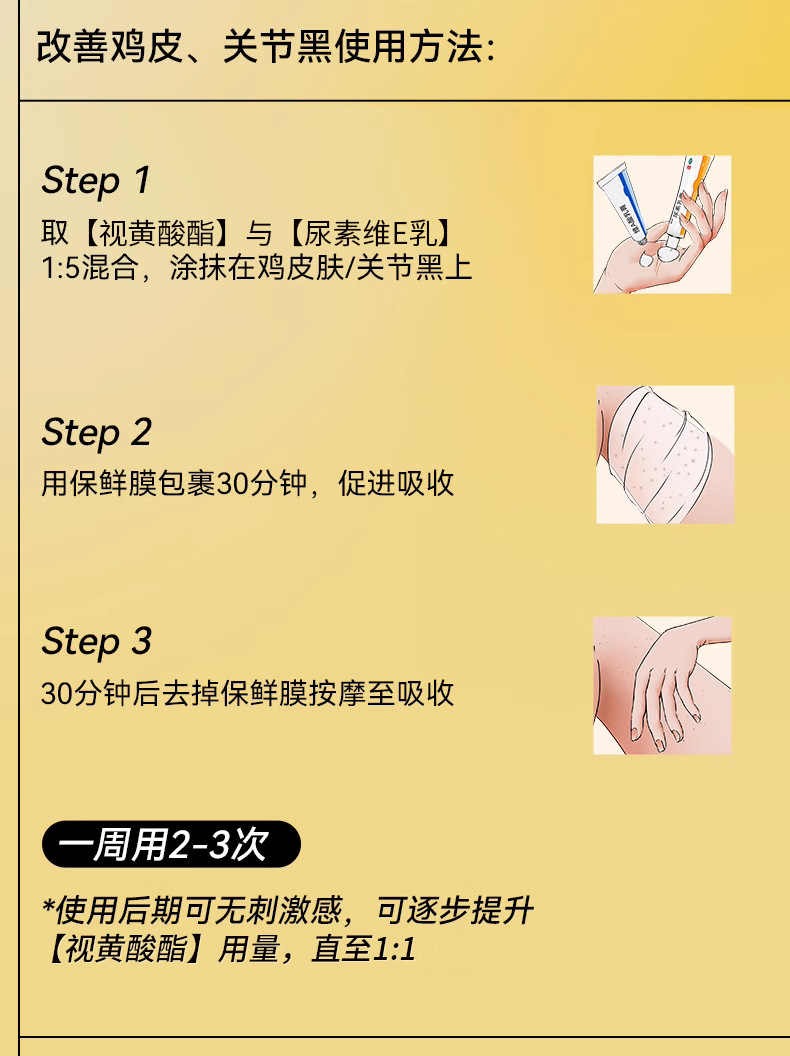 改善鸡皮、关节黑使用方法:

Step 1
取【视黄酸酯】与【尿素维E乳】1:5混合，涂抹在鸡皮肤/关节黑上

Step 2
用保鲜膜包裹30分钟，促进吸收

Step 3
30分钟后去掉保鲜膜按摩至吸收

一周用2-3次

*使用后期可无刺激感，可逐步提升【视黄酸酯】用量，直至1:1