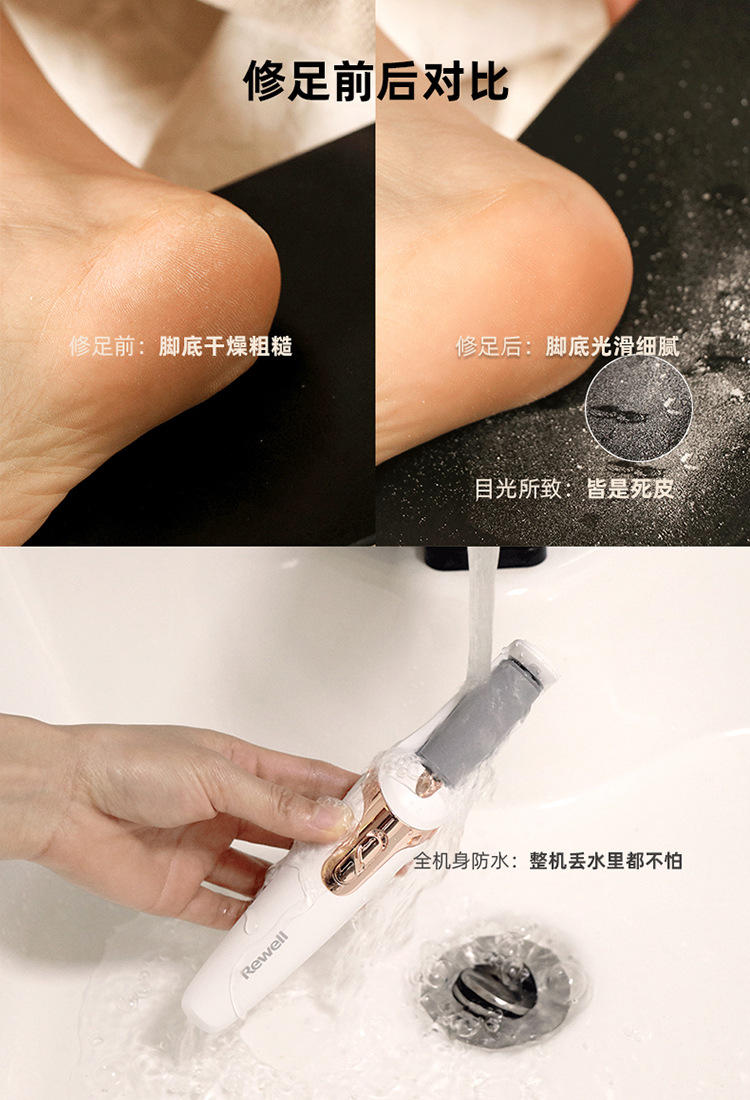 修足前后对比

修足前：脚底干燥粗糙

修足后：脚底光滑细腻

目光所致：皆是死皮

全机身防水：整机丢水里都不怕

Rewell