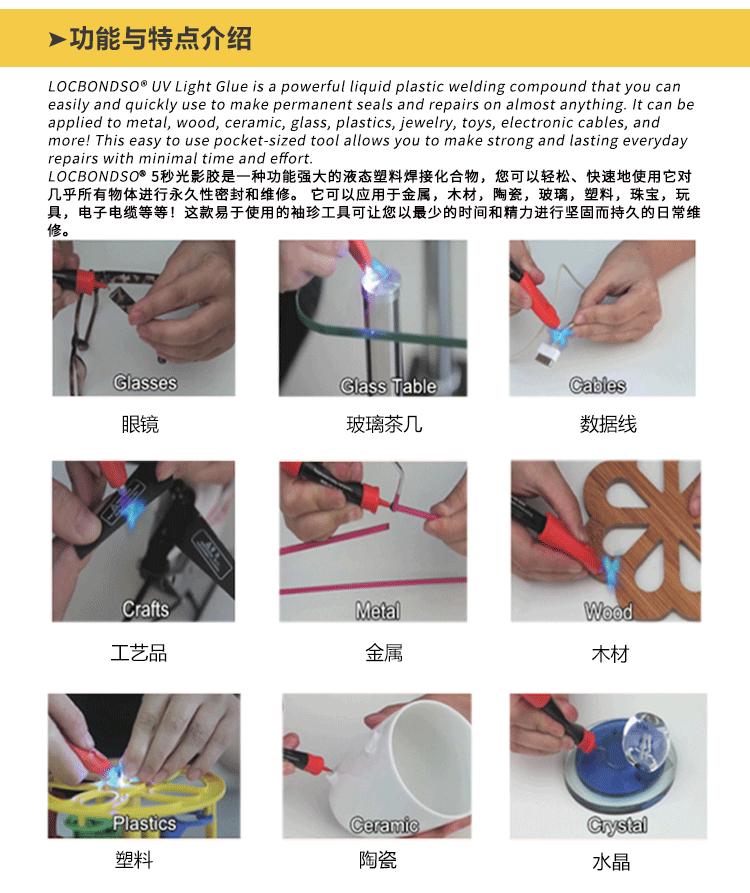 ➤功能与特点介绍

LOCBONDSO® UV Light Glue is a powerful liquid plastic welding compound that you can easily and quickly use to make permanent seals and repairs on almost anything. It can be applied to metal, wood, ceramic, glass, plastics, jewelry, toys, electronic cables, and more! This easy to use pocket-sized tool allows you to make strong and lasting everyday repairs with minimal time and effort.
LOCBONDSO® 5秒光影胶是一种功能强大的液态塑料焊接化合物，您可以轻松、快速地使用它对几乎所有物体进行永久性密封和维修。 它可以应用于金属，木材，陶瓷，玻璃，塑料，珠宝，玩具，电子电缆等等！这款易于使用的袖珍工具可让您以最少的时间和精力进行坚固而持久的日常维修。

Glasses
眼镜

Glass Table
玻璃茶几

Cables
数据线

Crafts
工艺品

Metal
金属

Wood
木材

Plastics
塑料

Ceramic
陶瓷

Crystal
水晶