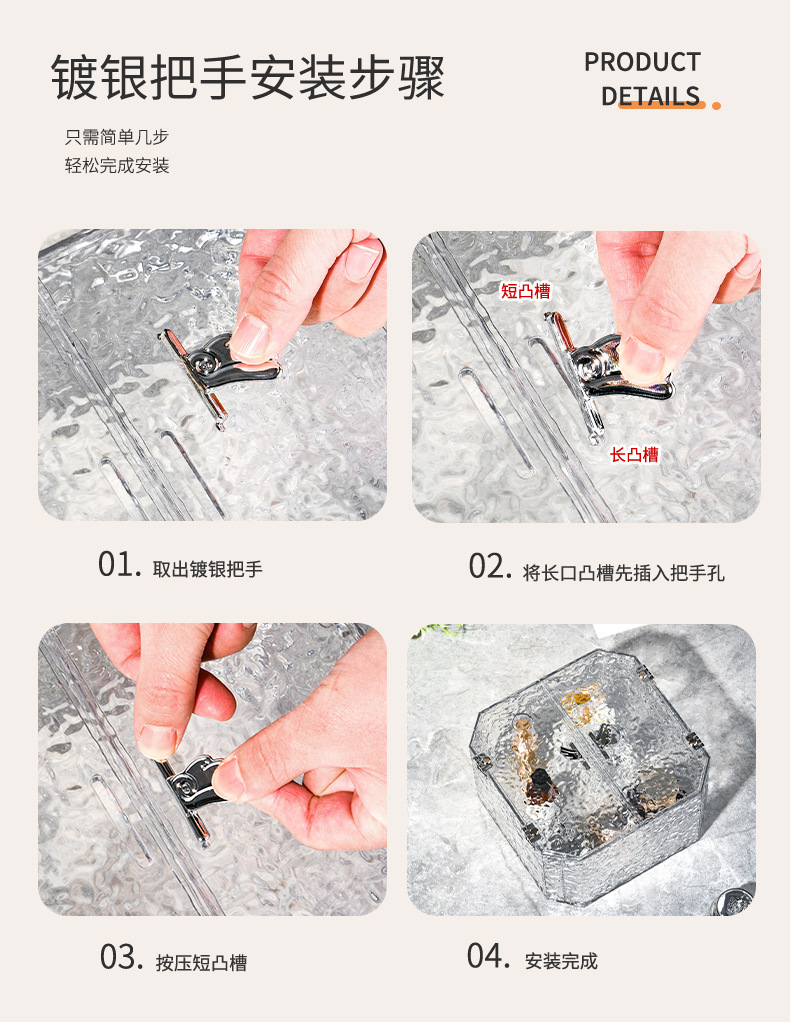 镀银把手安装步骤

PRODUCT DETAILS

只需简单几步
轻松完成安装

短凸槽

长凸槽

01. 取出镀银把手

02. 将长口凸槽先插入把手孔

03. 按压短凸槽

04. 安装完成