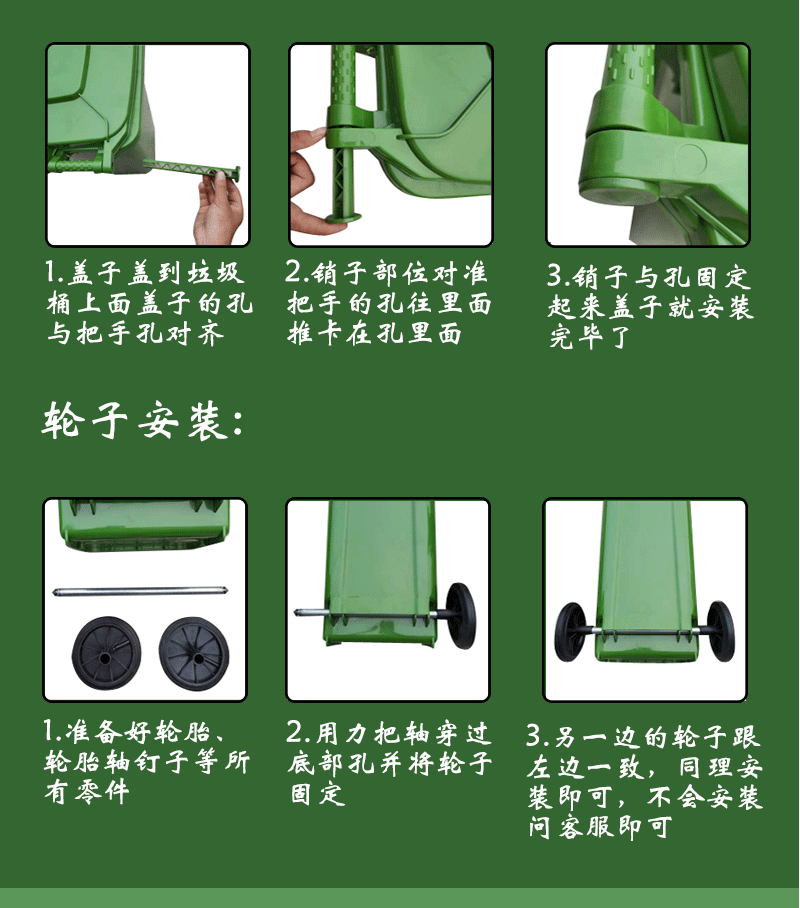 1.盖子盖到垃圾桶上面盖子的孔与把手孔对齐

2.销子部位对准把手的孔往里面推卡在孔里面

3.销子与孔固定起来盖子就安装完毕了

轮子安装:

1.准备好轮胎、轮胎轴钉子等所有零件

2.用力把轴穿过底部孔并将轮子固定

3.另一边的轮子跟左边一致，同理安装即可，不会安装问客服即可