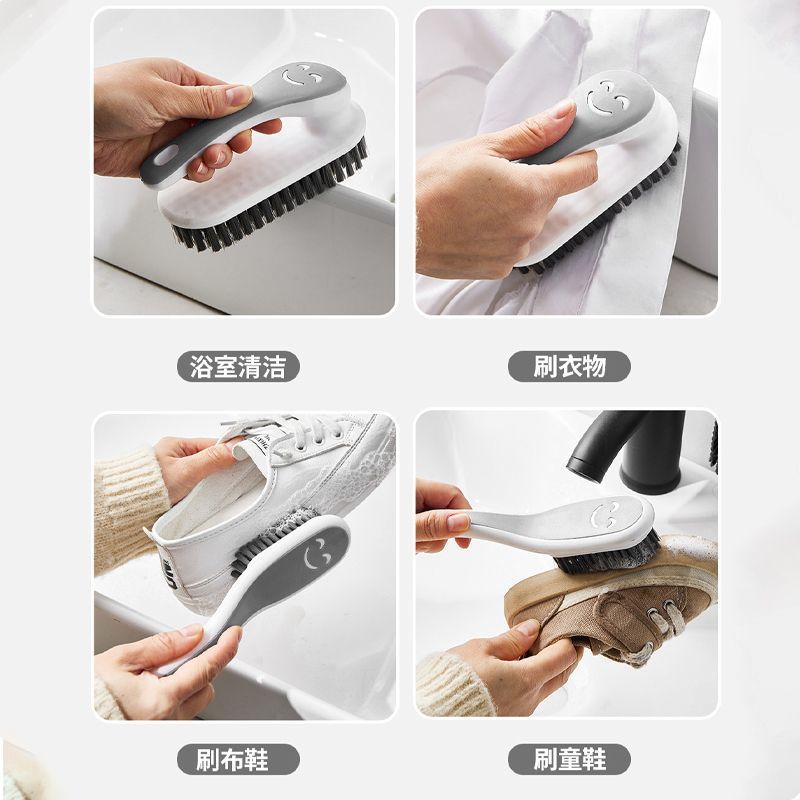 浴室清洁

刷衣物

刷布鞋

刷童鞋