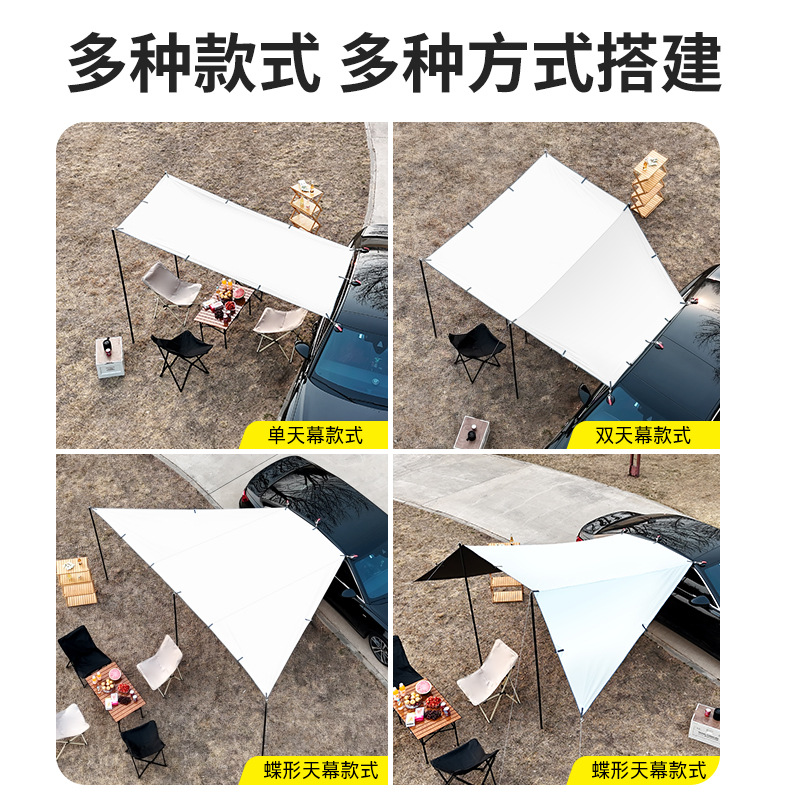 多种款式 多种方式搭建

单天幕款式

双天幕款式

蝶形天幕款式

蝶形天幕款式