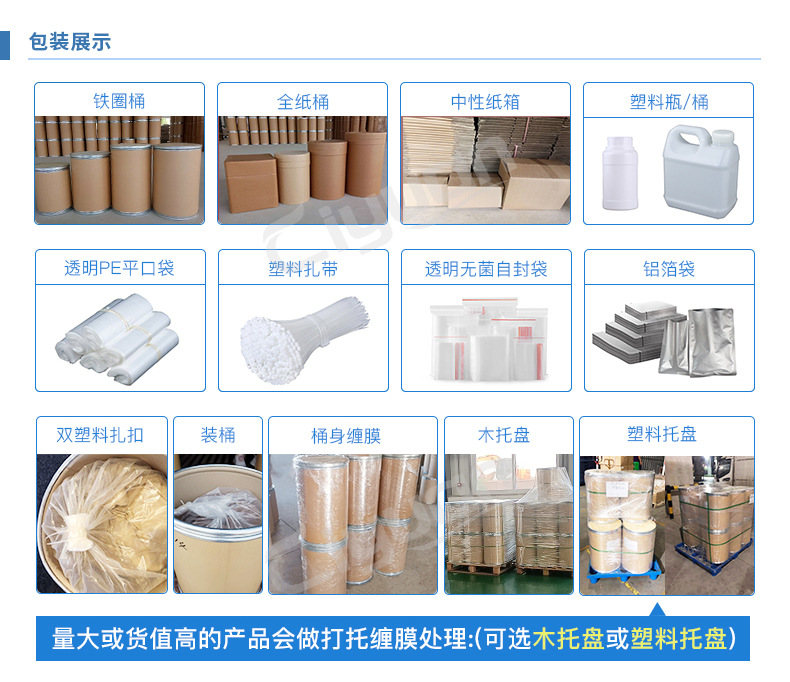 包装展示

铁圈桶

全纸桶

中性纸箱

塑料瓶/桶

透明PE平口袋

塑料扎带

透明无菌自封袋

铝箔袋

双塑料扎扣

装桶

桶身缠膜

木托盘

塑料托盘

量大或货值高的产品会做打托缠膜处理:(可选木托盘或塑料托盘)