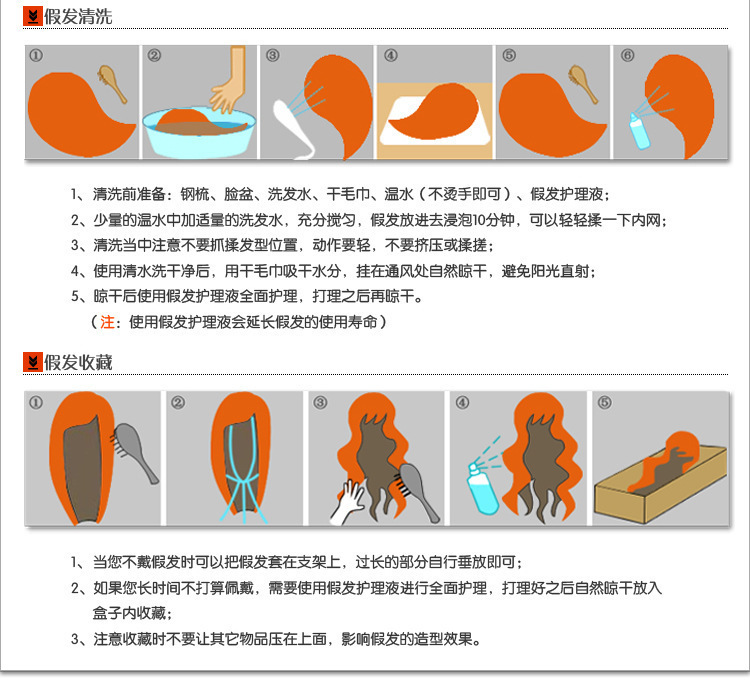 假发清洗

①

②

③

④

⑤

⑥

1、清洗前准备：钢梳、脸盆、洗发水、干毛巾、温水（不烫手即可）、假发护理液；

2、少量的温水中加适量的洗发水，充分搅匀，假发放进去浸泡10分钟，可以轻轻揉一下内网；

3、清洗当中注意不要抓揉发型位置，动作要轻，不要挤压或揉搓；

4、使用清水洗干净后，用干毛巾吸干水分，挂在通风处自然晾干，避免阳光直射；

5、晾干后使用假发护理液全面护理，打理之后再晾干。

（注：使用假发护理液会延长假发的使用寿命）

假发收藏

①

②

③

④

⑤

1、当您不戴假发时可以把假发套在支架上，过长的部分自行垂放即可；

2、如果您长时间不打算佩戴，需要使用假发护理液进行全面护理，打理好之后自然晾干放入盒子内收藏；

3、注意收藏时不要让其它物品压在上面，影响假发的造型效果。