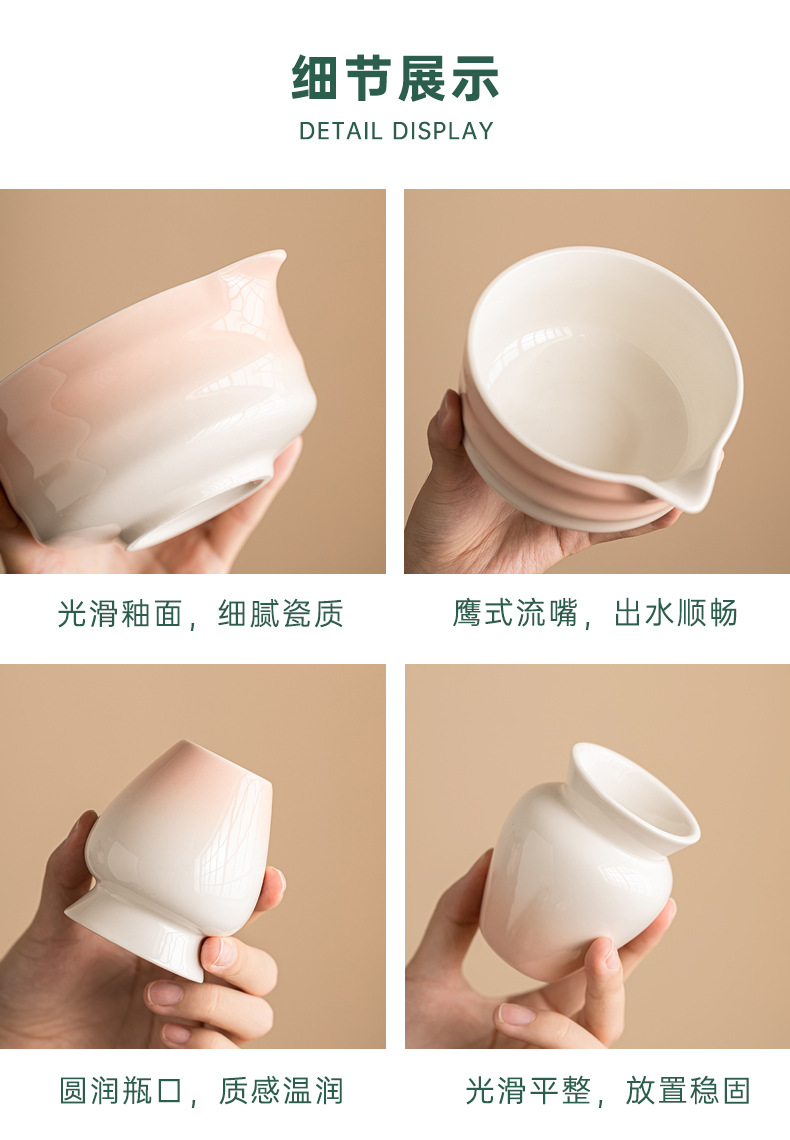 细节展示
DETAIL DISPLAY

光滑釉面，细腻瓷质

鹰式流嘴，出水顺畅

圆润瓶口，质感温润

光滑平整，放置稳固