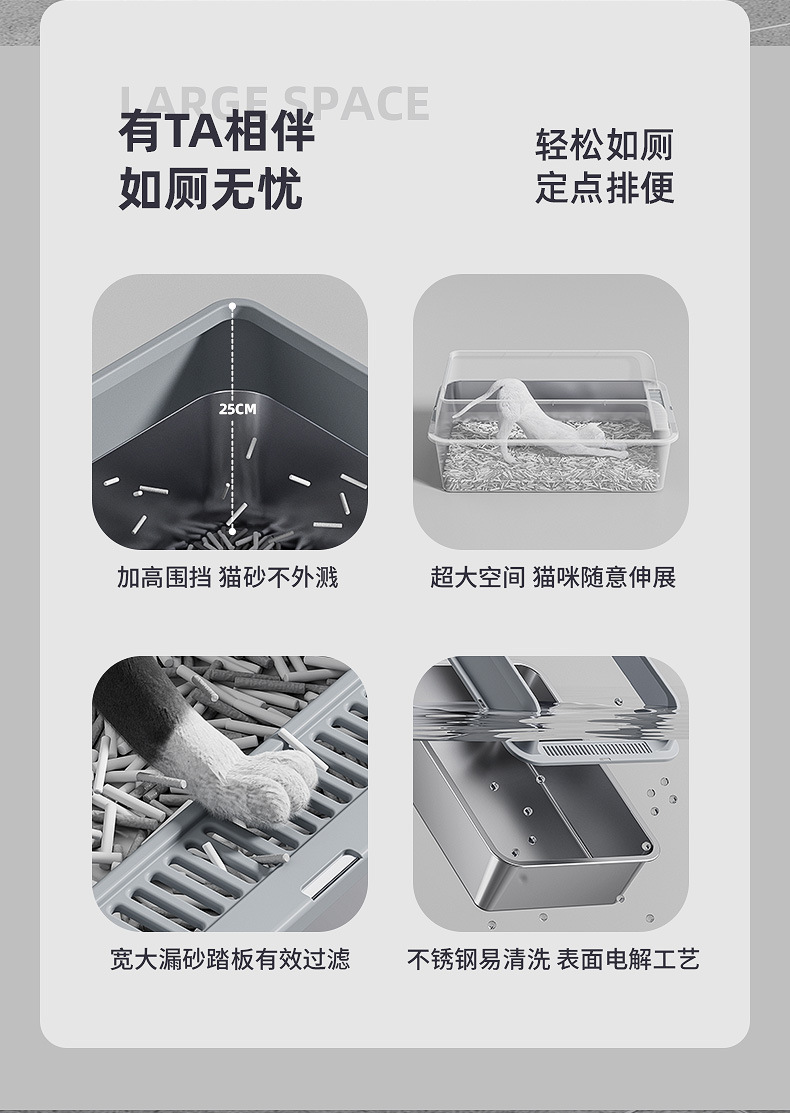 LARGE SPACE
有TA相伴
如厕无忧

轻松如厕
定点排便

25CM

加高围挡 猫砂不外溅

超大空间 猫咪随意伸展

宽大漏砂踏板有效过滤

不锈钢易清洗 表面电解工艺