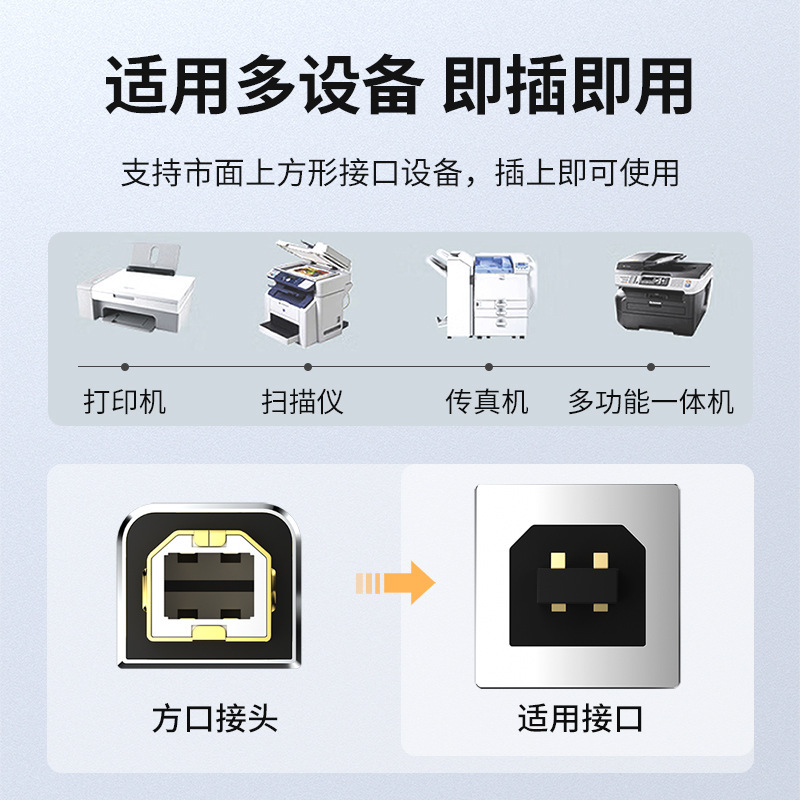 适用多设备 即插即用

支持市面上方形接口设备，插上即可使用

打印机

扫描仪

传真机

多功能一体机

方口接头

适用接口