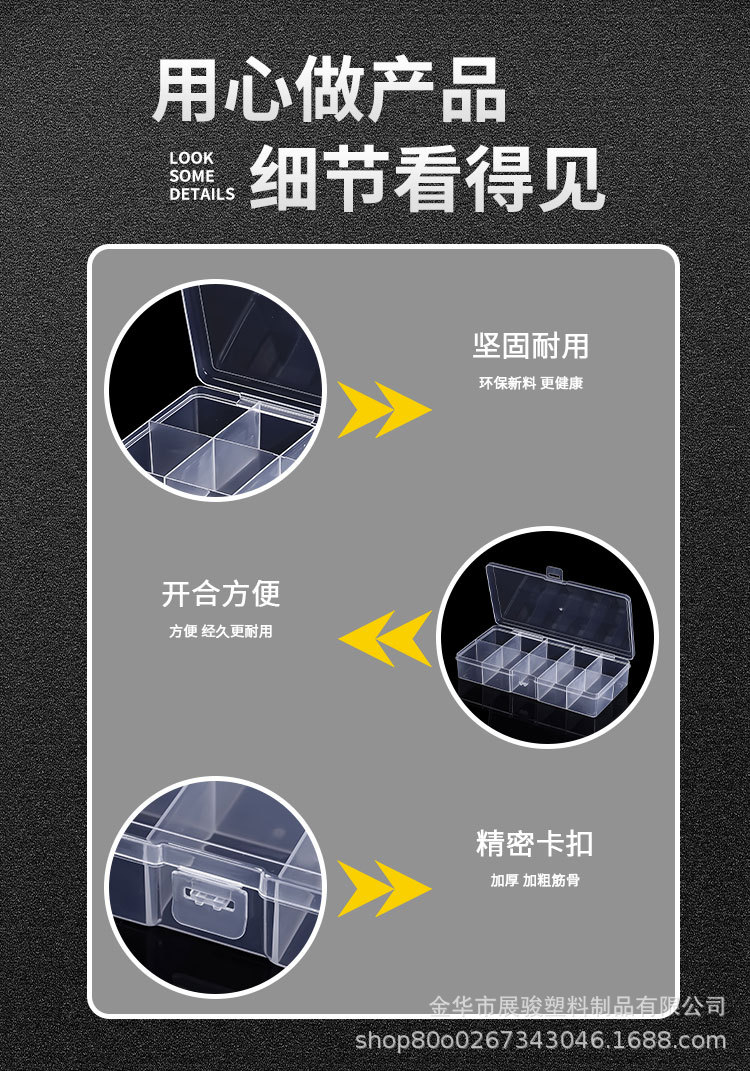 用心做产品

LOOK SOME DETAILS 细节看得见

坚固耐用

环保新料 更健康

开合方便

方便 经久更耐用

精密卡扣

加厚 加粗筋骨

金华市展骏塑料制品有限公司
shop80o0267343046.1688.com