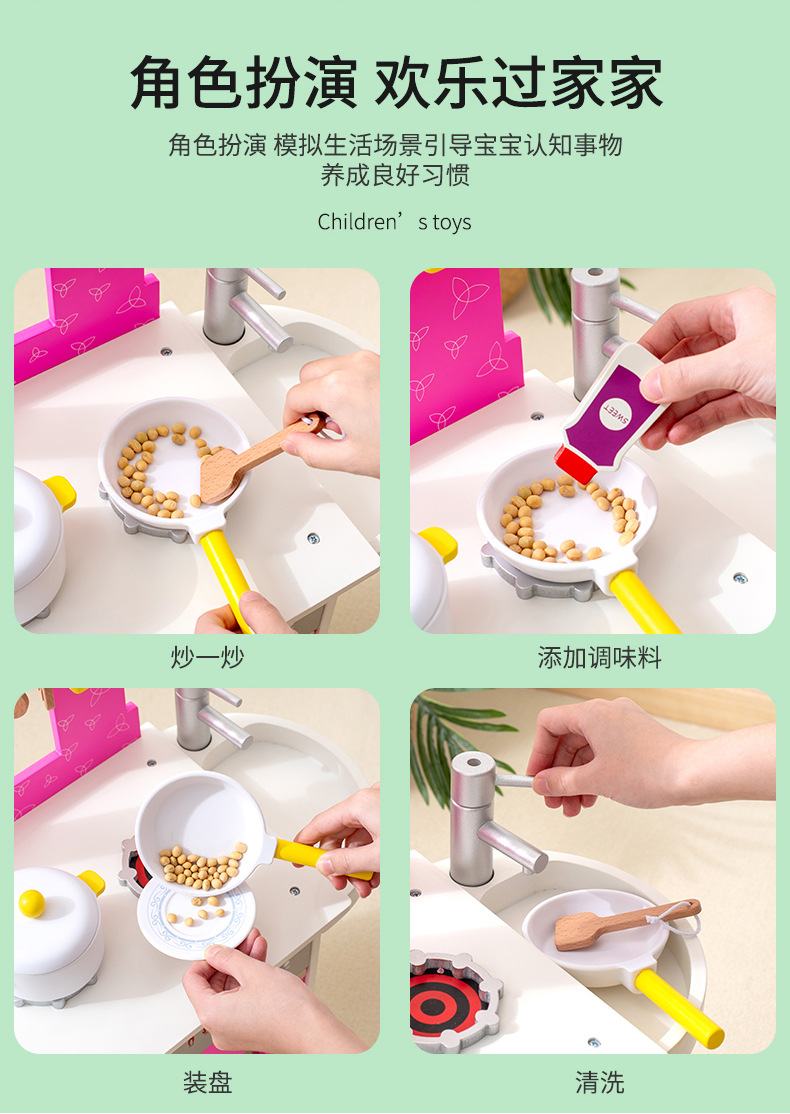 角色扮演 欢乐过家家

角色扮演 模拟生活场景引导宝宝认知事物
养成良好习惯

Children’s toys

SWEET

炒一炒

添加调味料

装盘

清洗